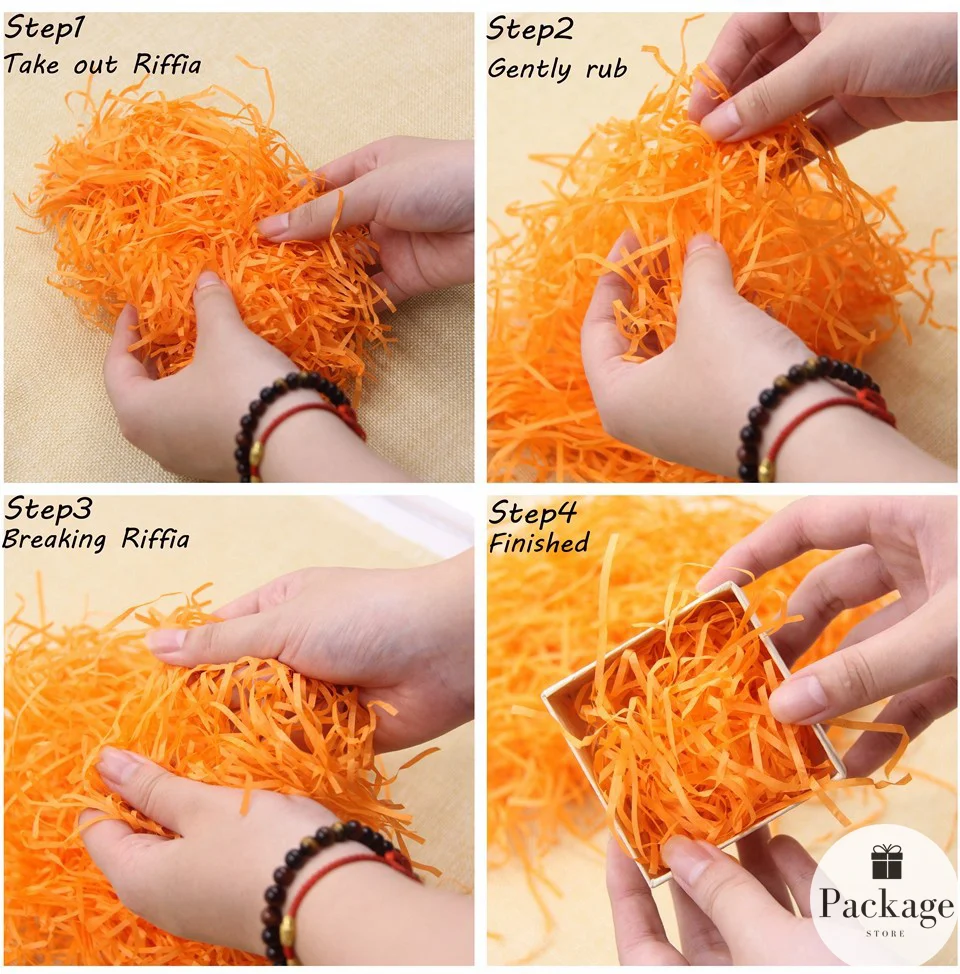 Step1
Take out Riffia

Step2
Gently rub

Step3
Breaking Riffia

Step4
Finished

Package
STORE