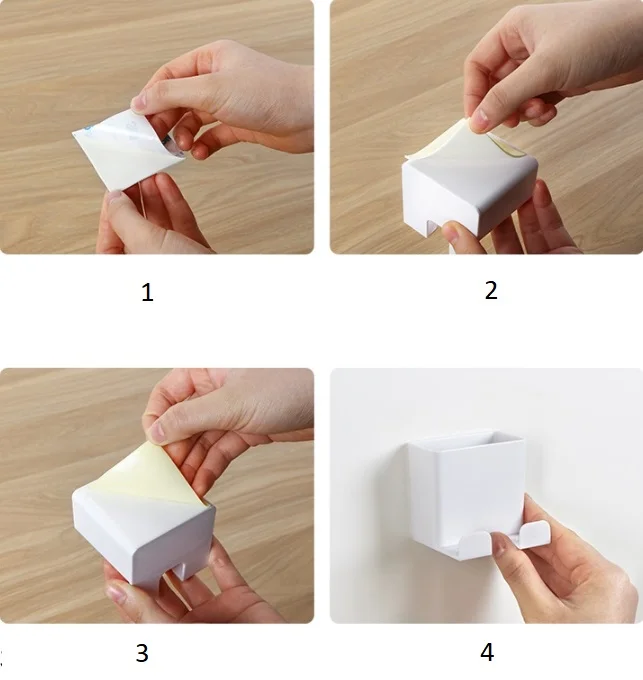 1

2

3

4