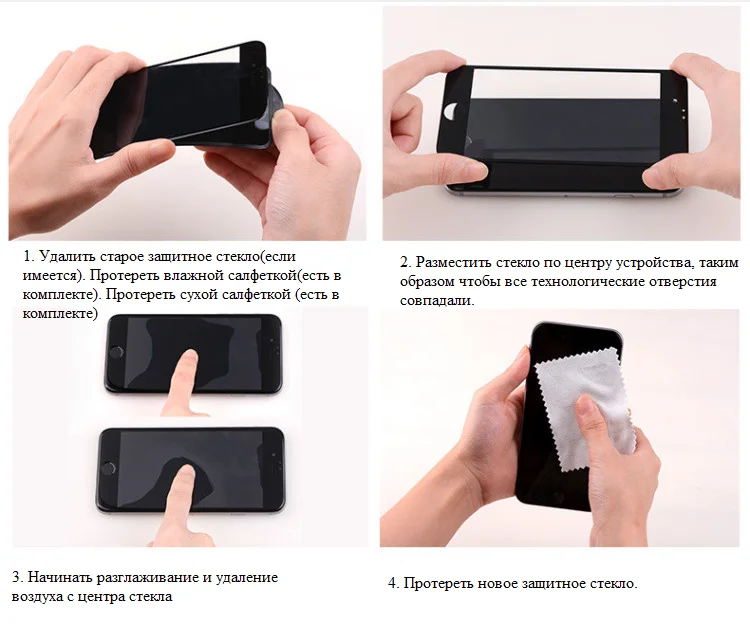 1. Удалить старое защитное стекло(если имеется). Протереть влажной салфеткой(есть в комплекте). Протереть сухой салфеткой (есть в комплекте)

2. Разместить стекло по центру устройства, таким образом чтобы все технологические отверстия совпадали.

3. Начинать разглаживание и удаление воздуха с центра стекла

4. Протереть новое защитное стекло.