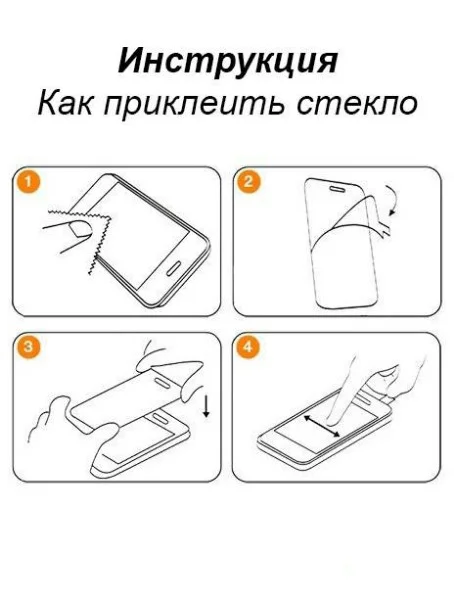 Инструкция
Как приклеить стекло

1

2

3

4