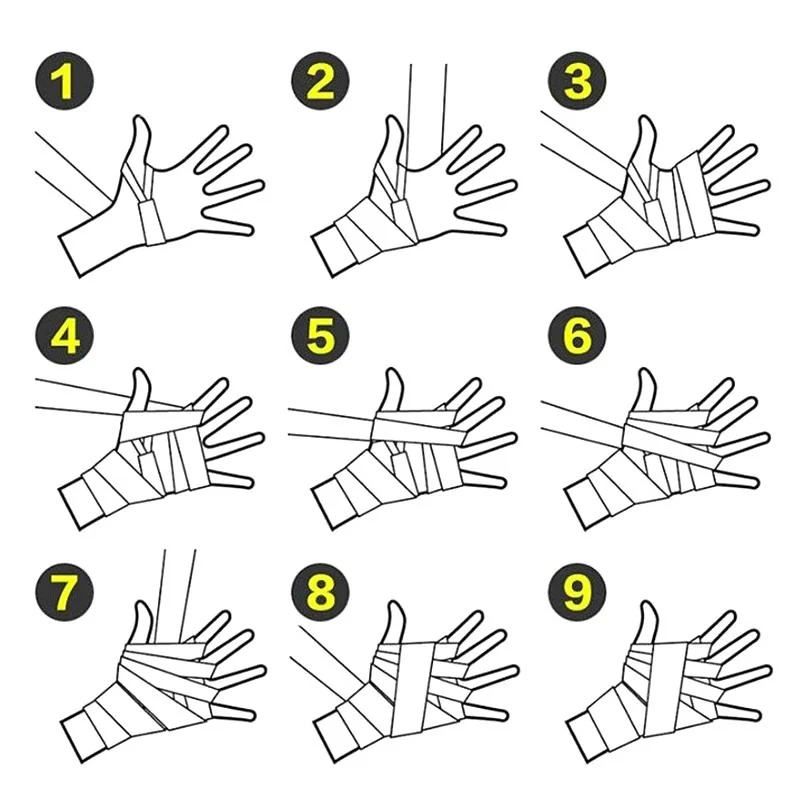 1
2
3
4
5
6
7
8
9