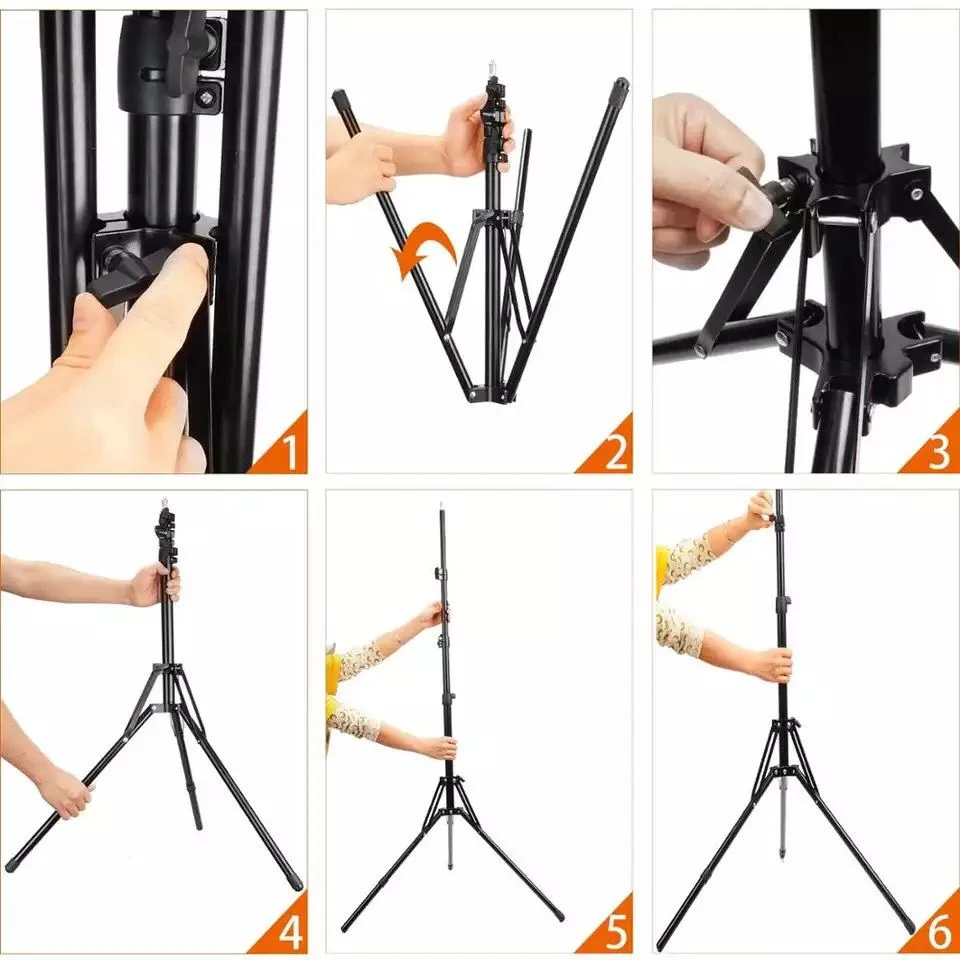 1
2
3
4
5
6