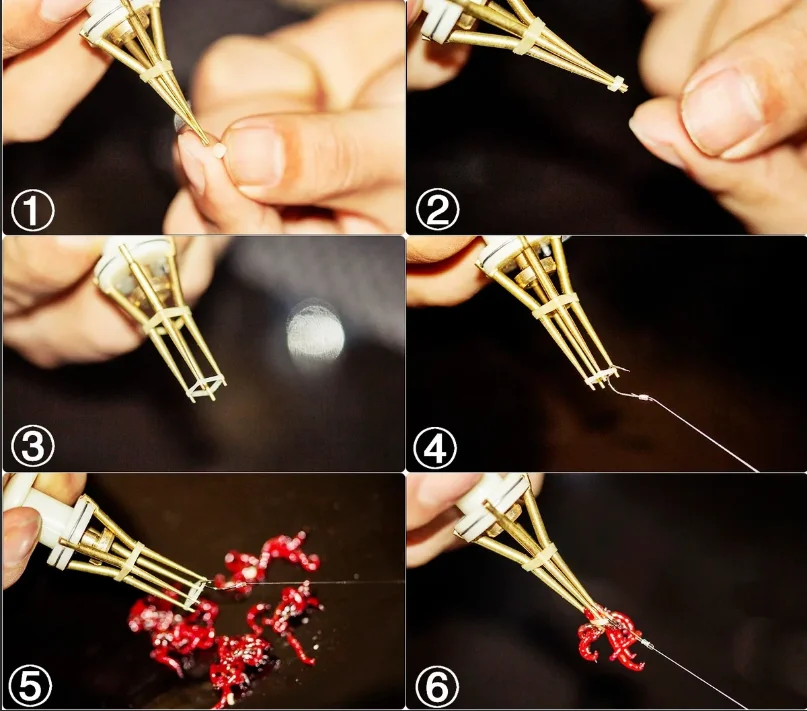 ①

②

③

④

⑤

⑥