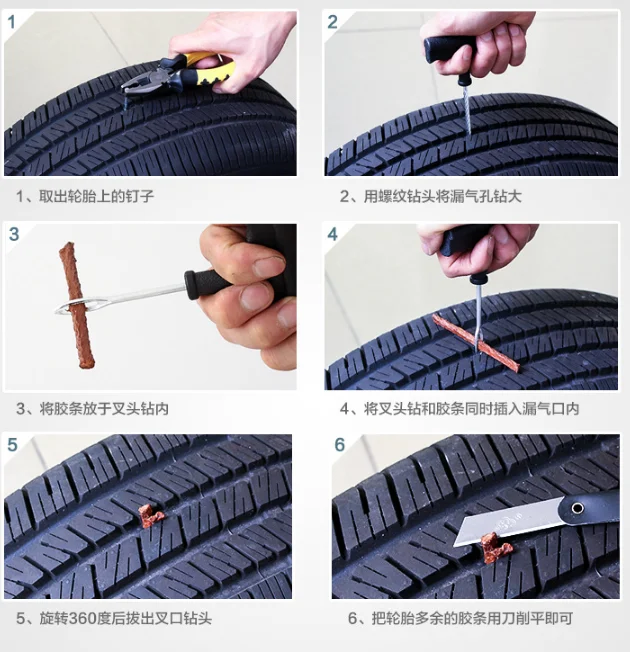 1

1、取出轮胎上的钉子

2

2、用螺纹钻头将漏气孔钻大

3

3、将胶条放于叉头钻内

4

4、将叉头钻和胶条同时插入漏气口内

5

5、旋转360度后拔出叉口钻头

6

6、把轮胎多余的胶条用刀削平即可