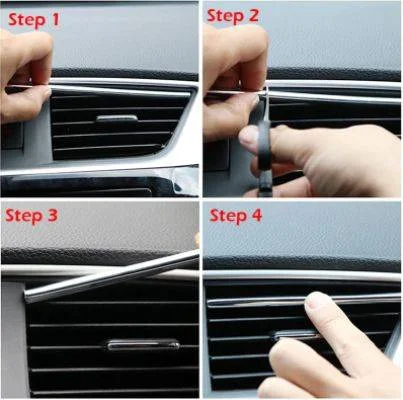 Step 1

Step 2

Step 3

Step 4