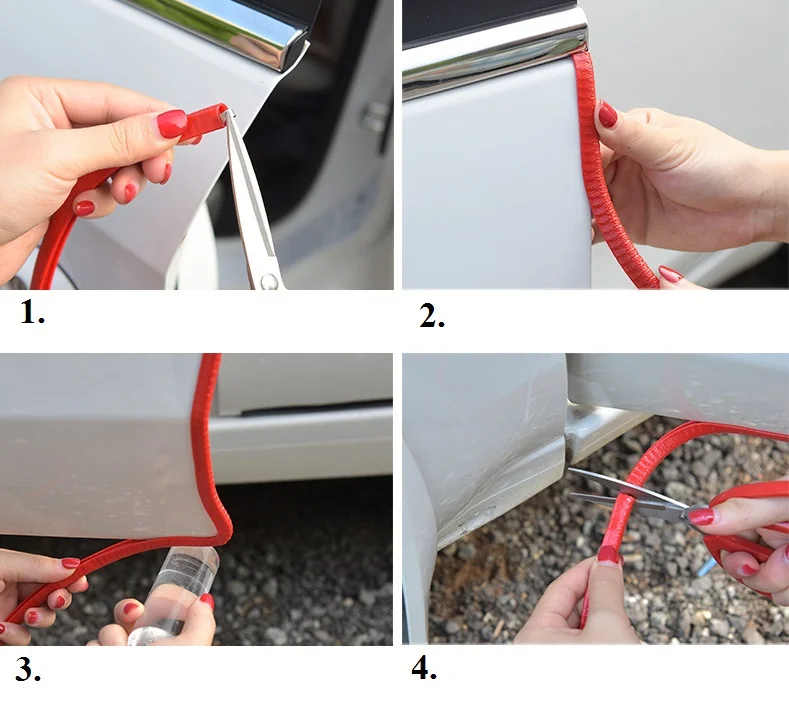 1.

2.

3.

4.