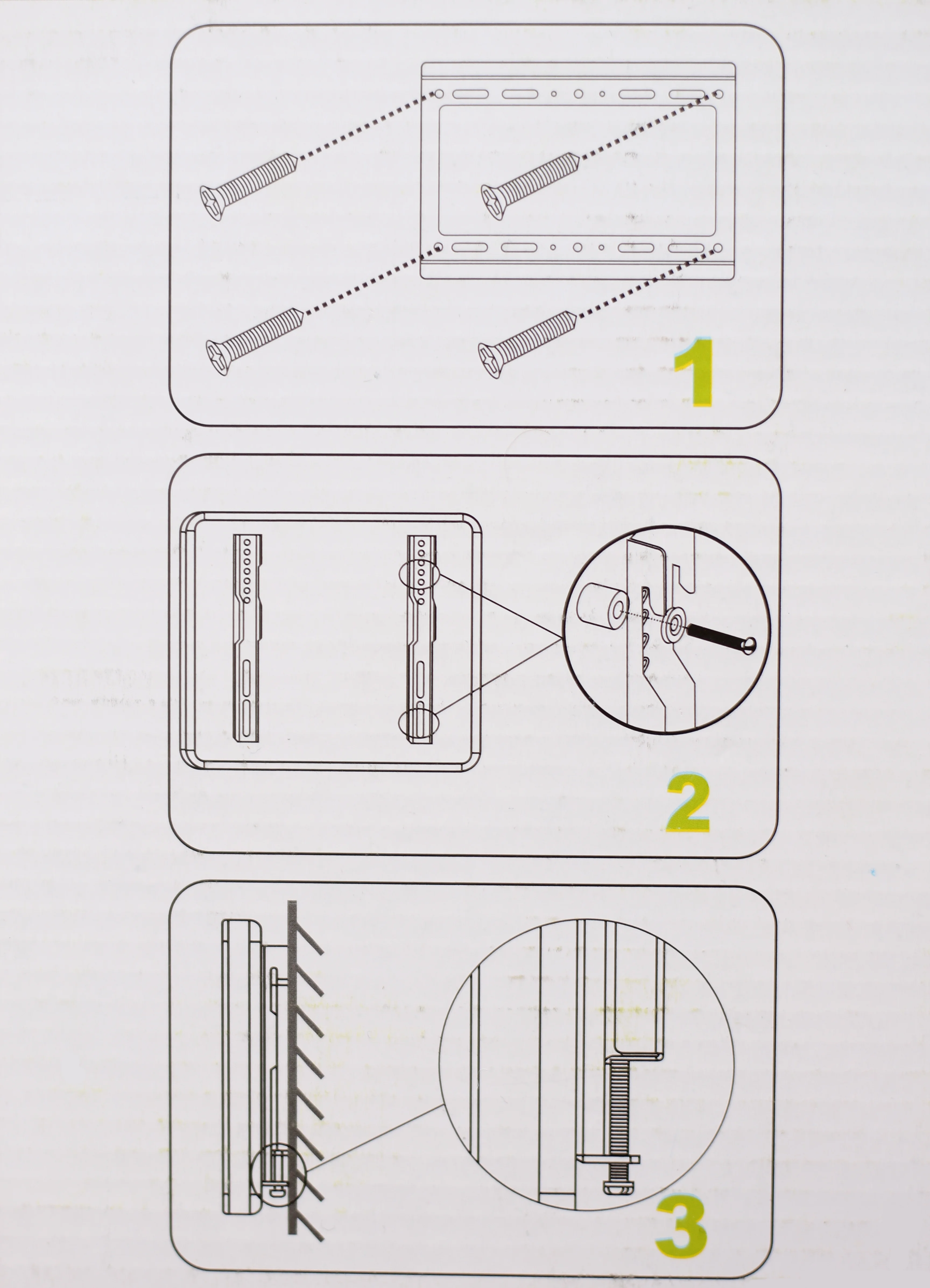 1

2

3