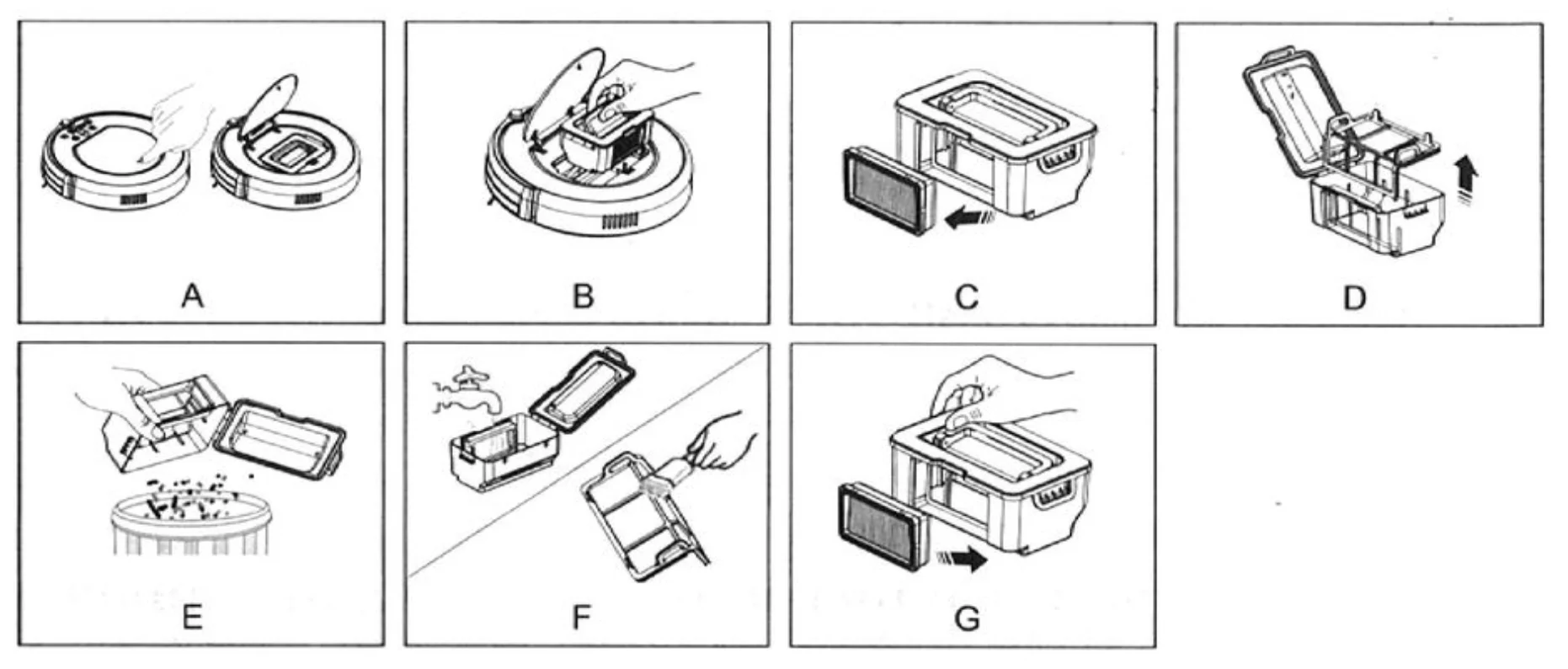 A

B

C

D

E

F

G