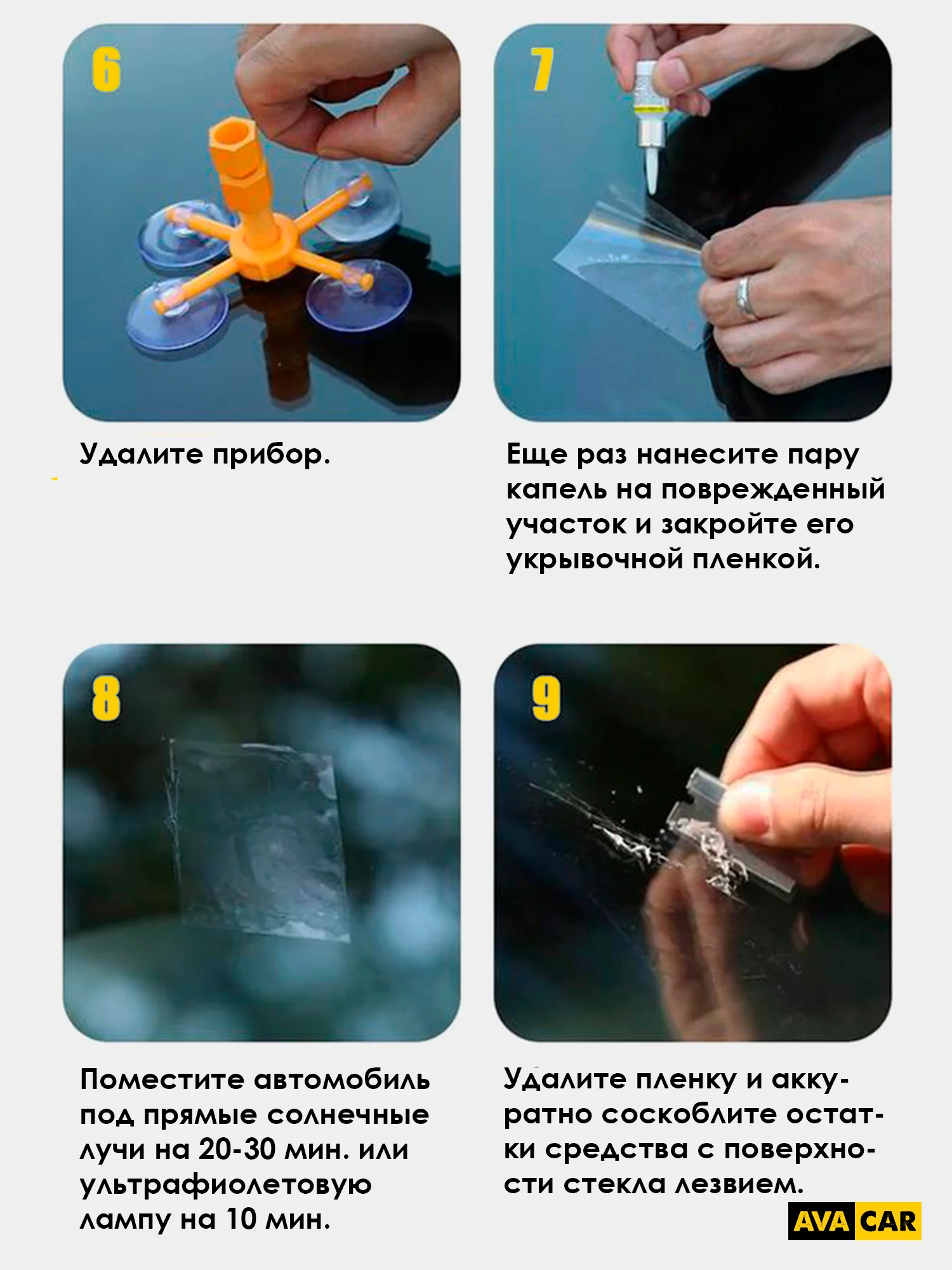 6

Удалите прибор.

7

Еще раз нанесите пару капель на поврежденный участок и закройте его укрывочной пленкой.

8

Поместите автомобиль под прямые солнечные лучи на 20-30 мин. или ультрафиолетовую лампу на 10 мин.

9

Удалите пленку и аккуратно соскоблите остатки средства с поверхности стекла лезвием.

AVA CAR