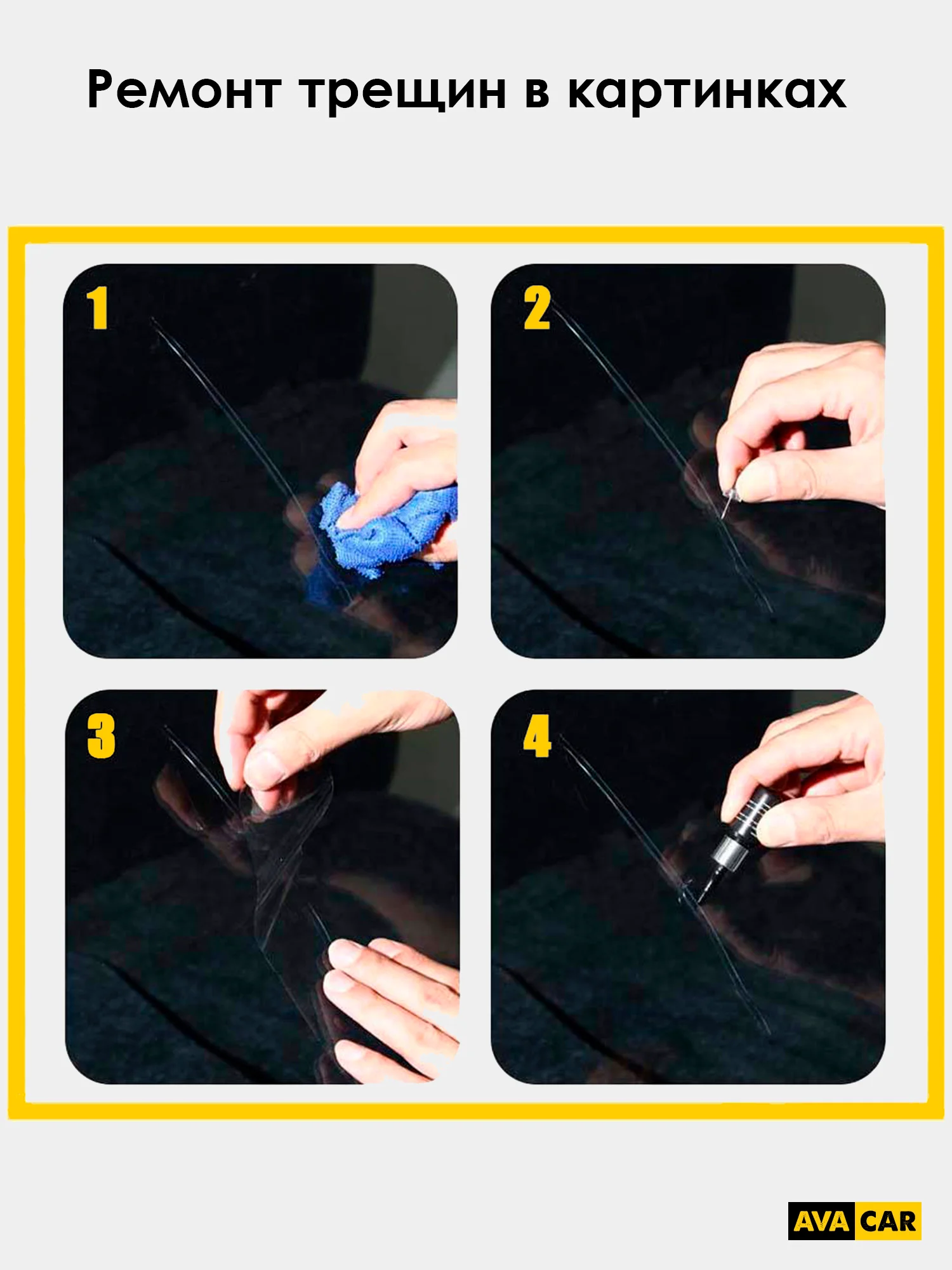 Ремонт трещин в картинках

1

2

3

4

AVA CAR