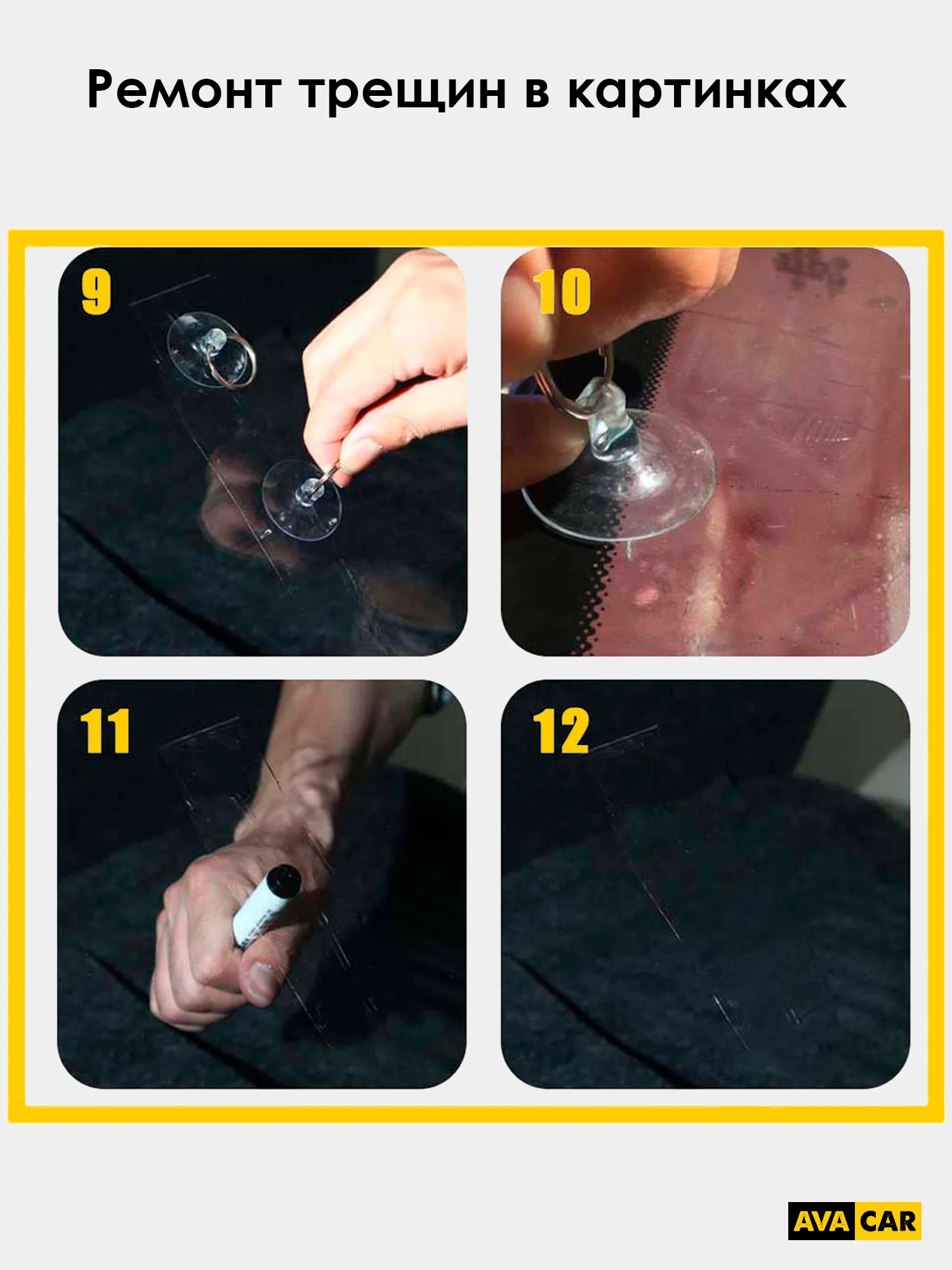 Ремонт трещин в картинках

9

10

11

12

AVA CAR