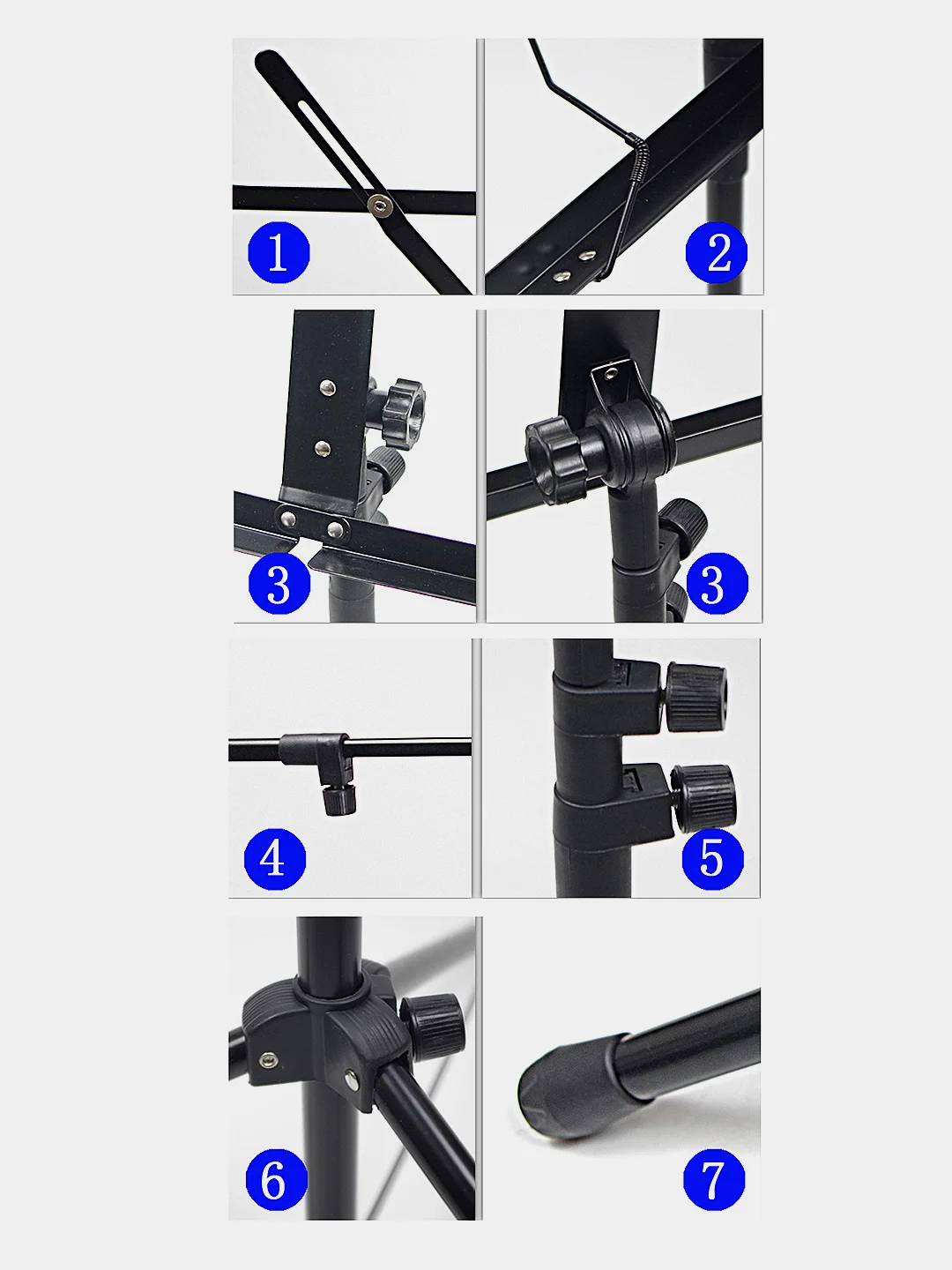 1

2

3

3

4

5

6

7