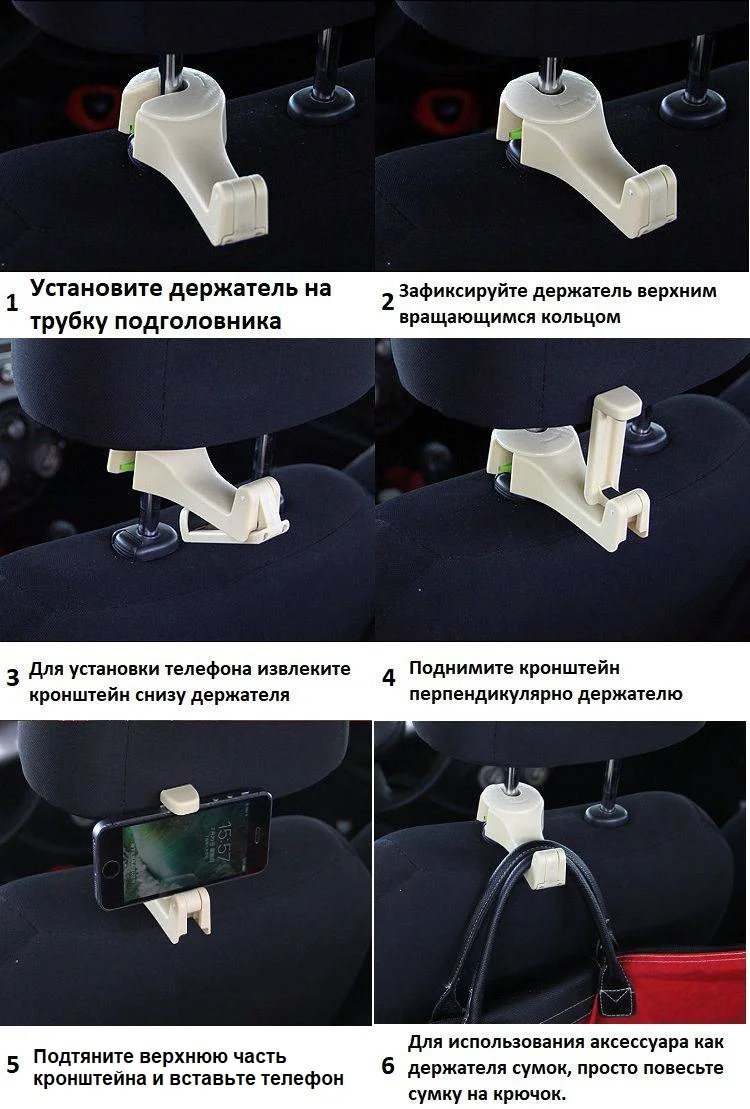 1 Установите держатель на трубку подголовника

2 Зафиксируйте держатель верхним вращающимся кольцом

3 Для установки телефона извлеките кронштейн снизу держателя

4 Поднимите кронштейн перпендикулярно держателю

15:57

5 Подтяните верхнюю часть кронштейна и вставьте телефон

6 Для использования аксессуара как держателя сумок, просто повесьте сумку на крючок.