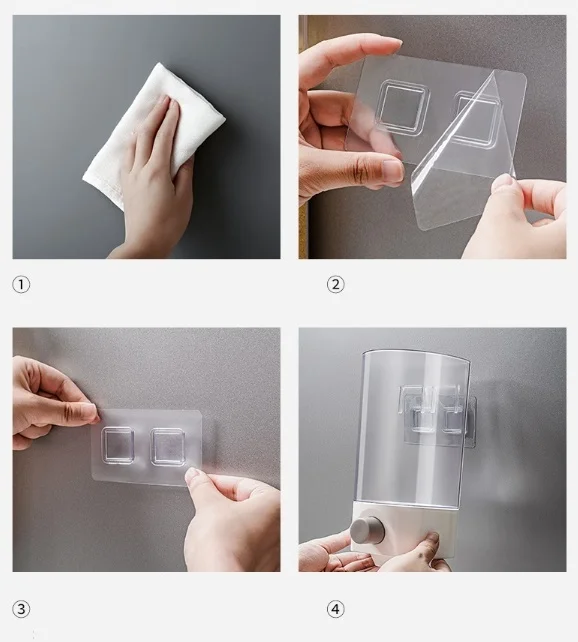 ①

②

③

④