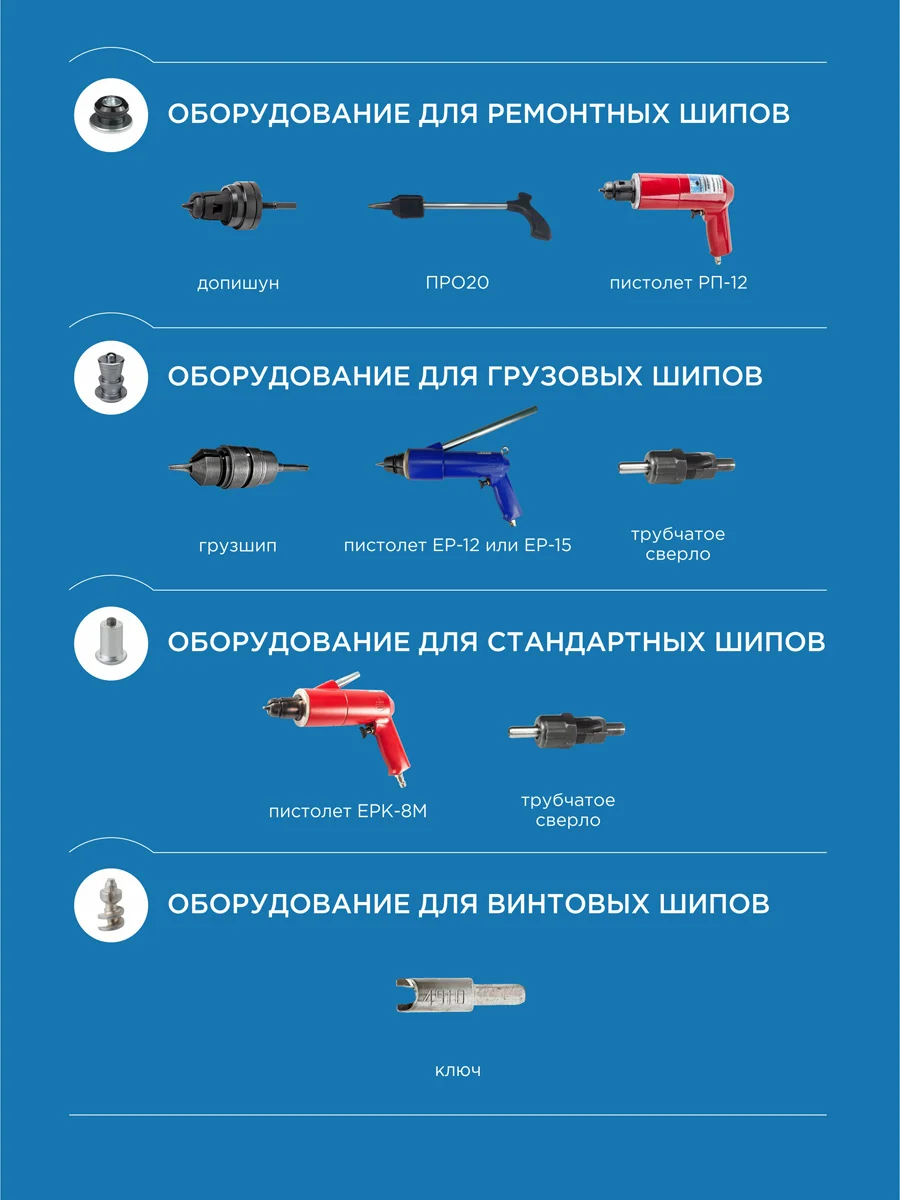 ОБОРУДОВАНИЕ ДЛЯ РЕМОНТНЫХ ШИПОВ

допишун

ПРО20

пистолет РП-12

ОБОРУДОВАНИЕ ДЛЯ ГРУЗОВЫХ ШИПОВ

грузшип

пистолет ЕР-12 или ЕР-15

трубчатое сверло

ОБОРУДОВАНИЕ ДЛЯ СТАНДАРТНЫХ ШИПОВ

пистолет ЕРК-8М

трубчатое сверло

ОБОРУДОВАНИЕ ДЛЯ ВИНТОВЫХ ШИПОВ

4910

ключ