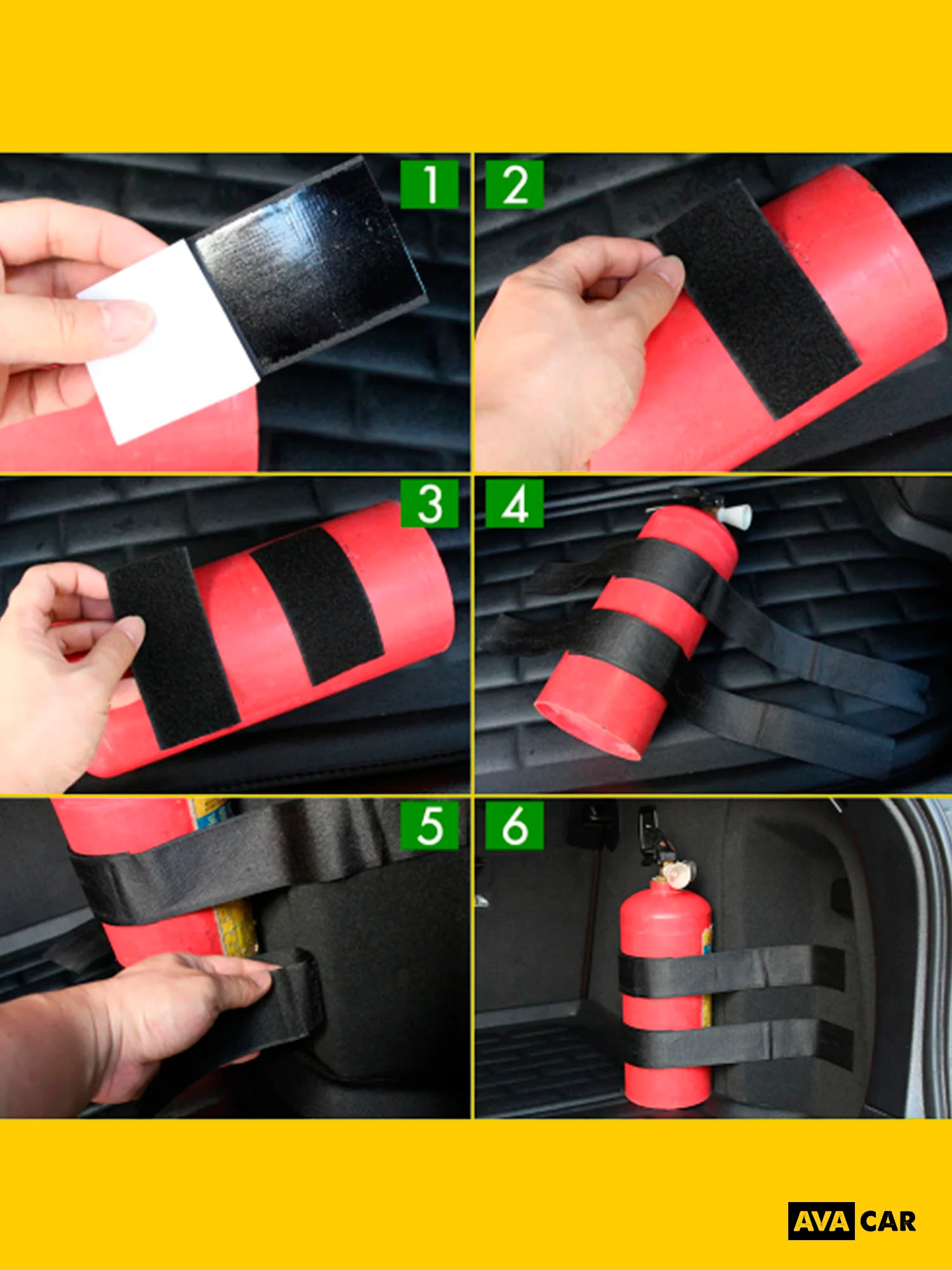 1
2
3
4
5
6
AVA CAR