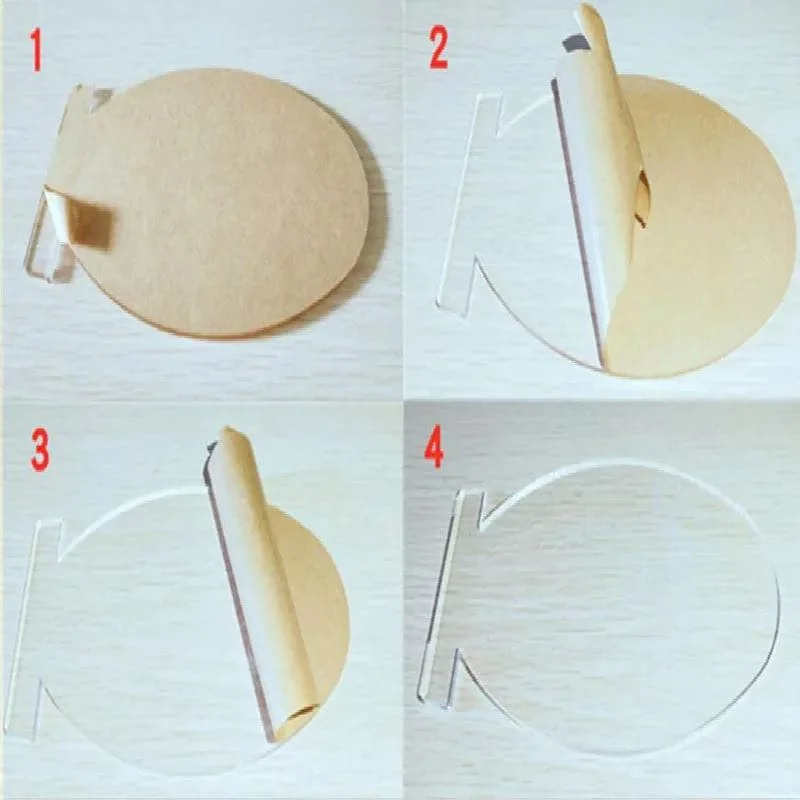 1

2

3

4