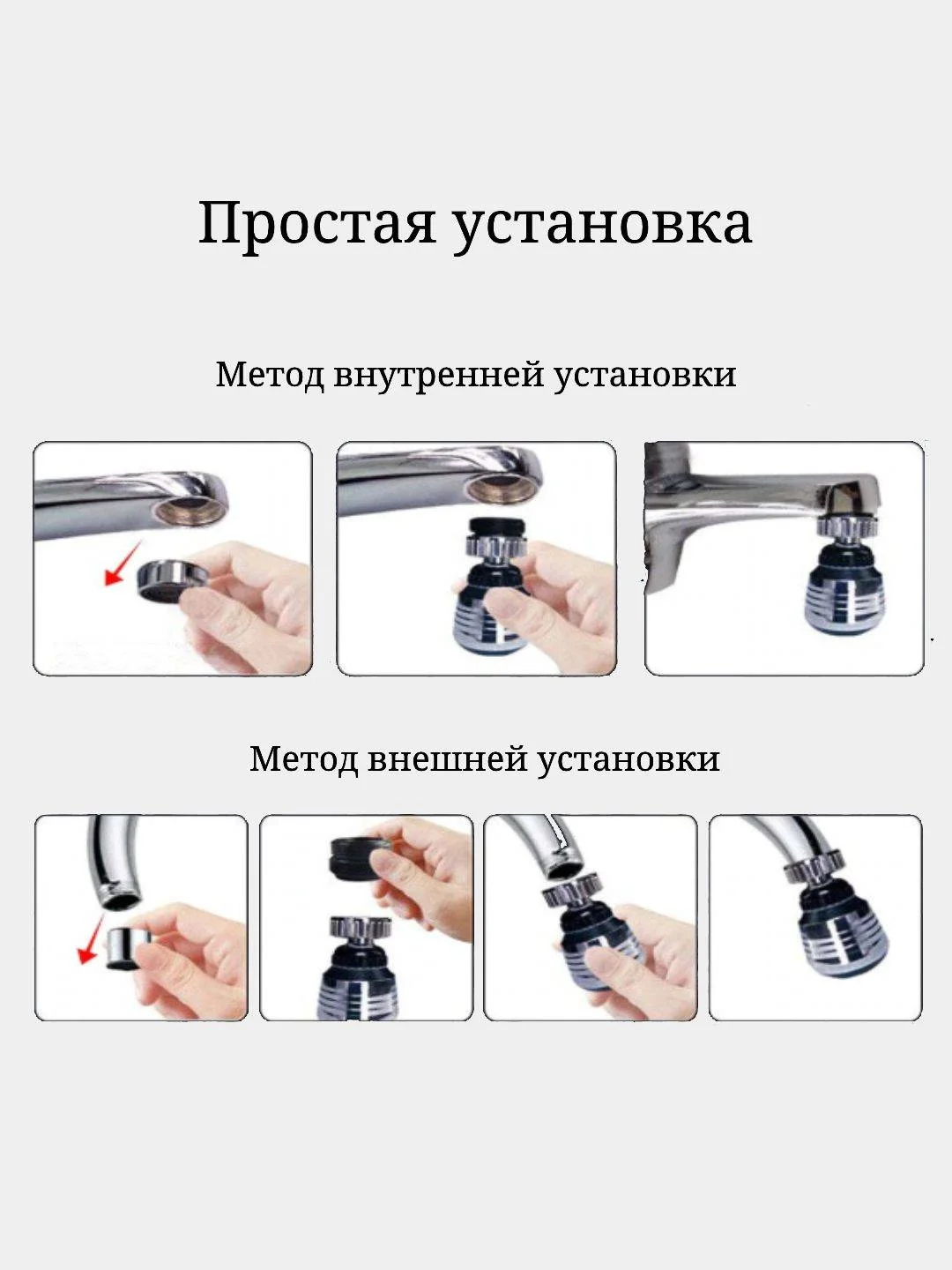 Простая установка

Метод внутренней установки

Метод внешней установки