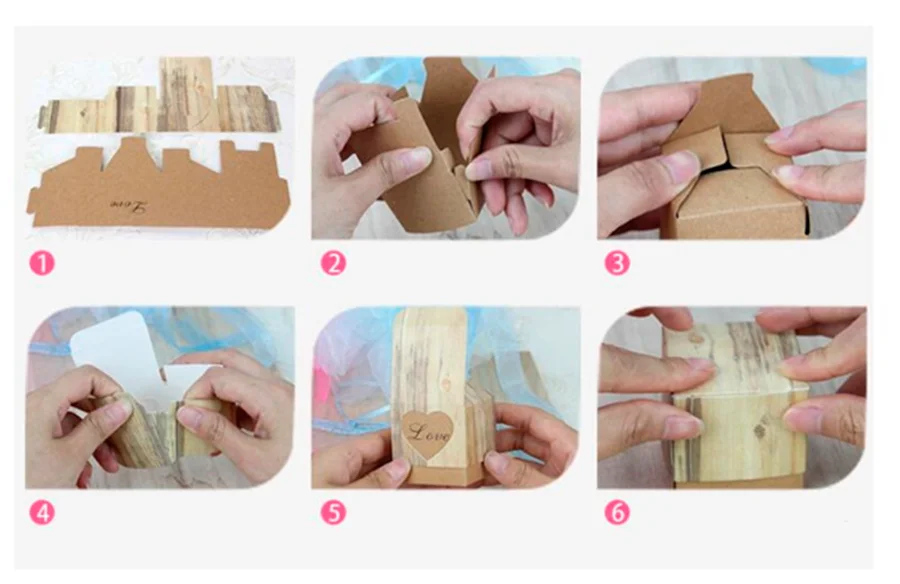 Love

1

2

3

4

Love

5

6