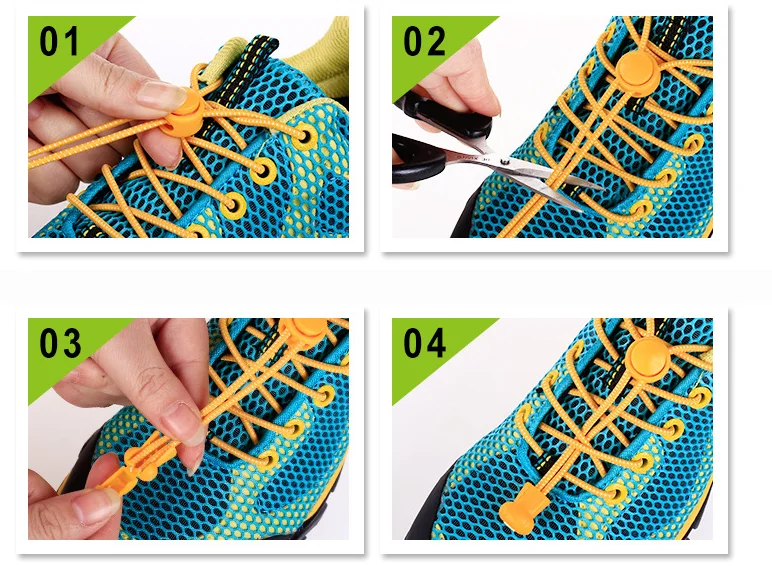 01

02

03

04