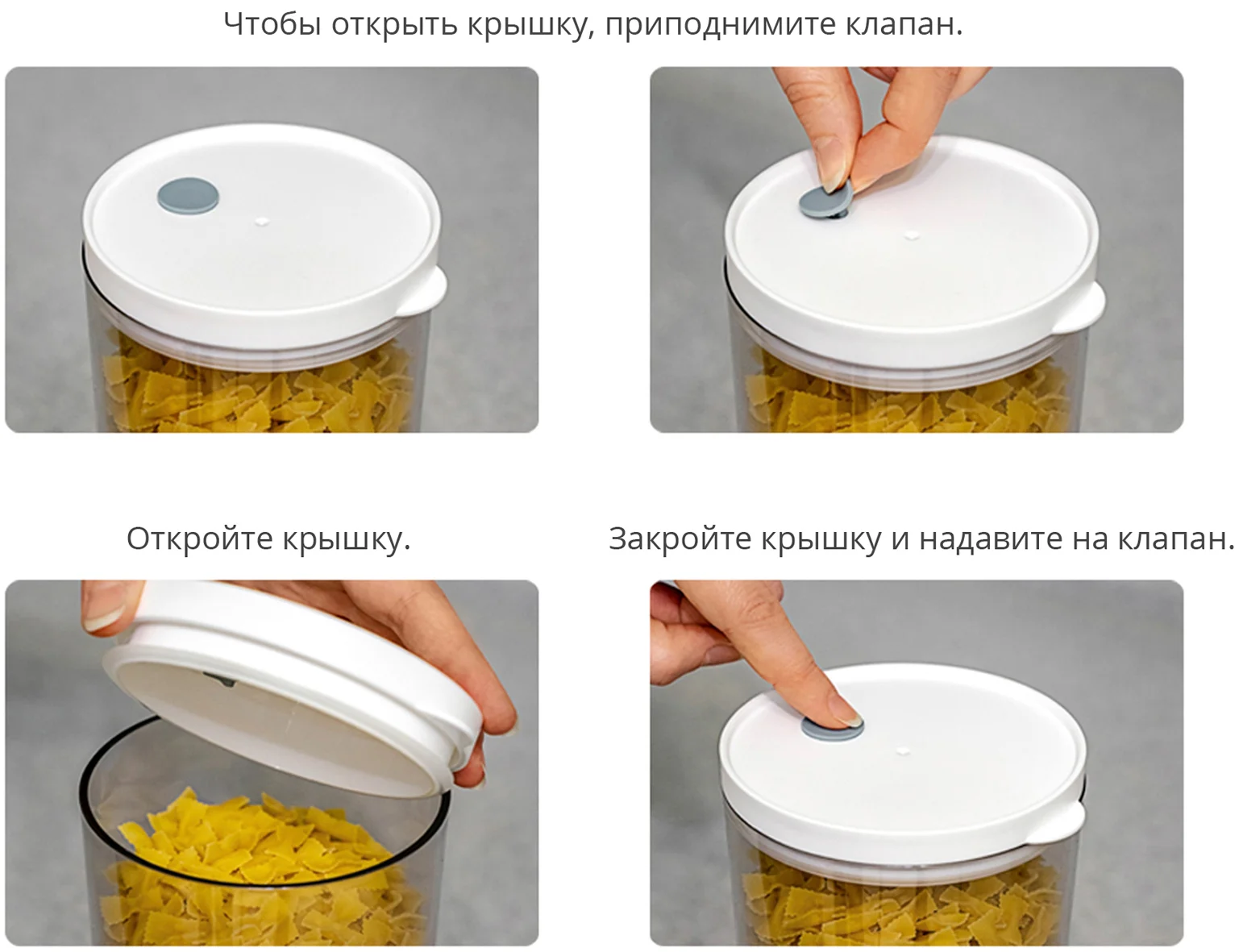 Чтобы открыть крышку, приподнимите клапан.

Откройте крышку.

Закройте крышку и надавите на клапан.