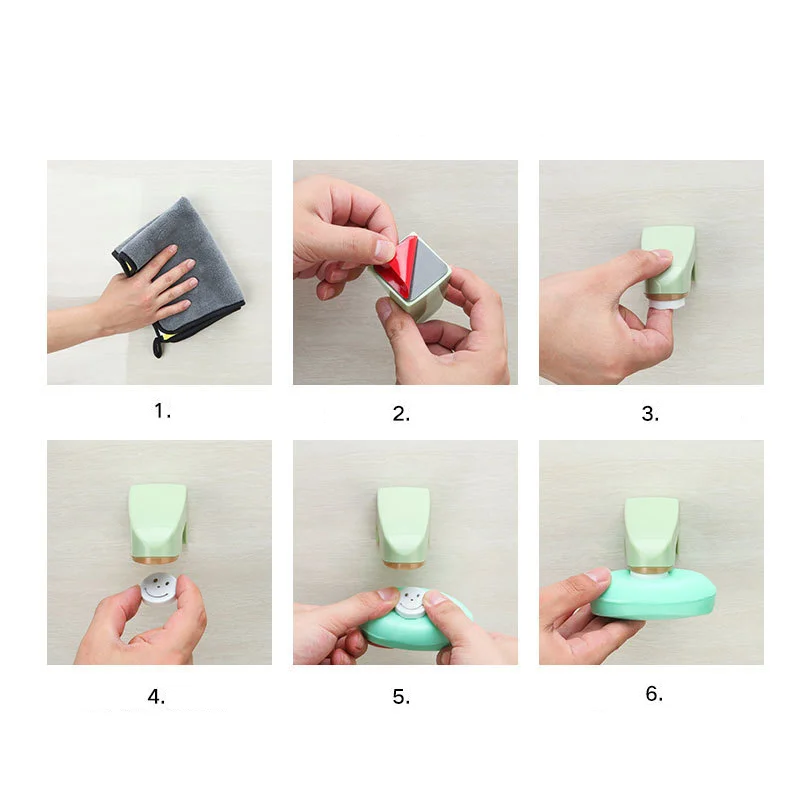 1.

2.

3.

4.

5.

6.