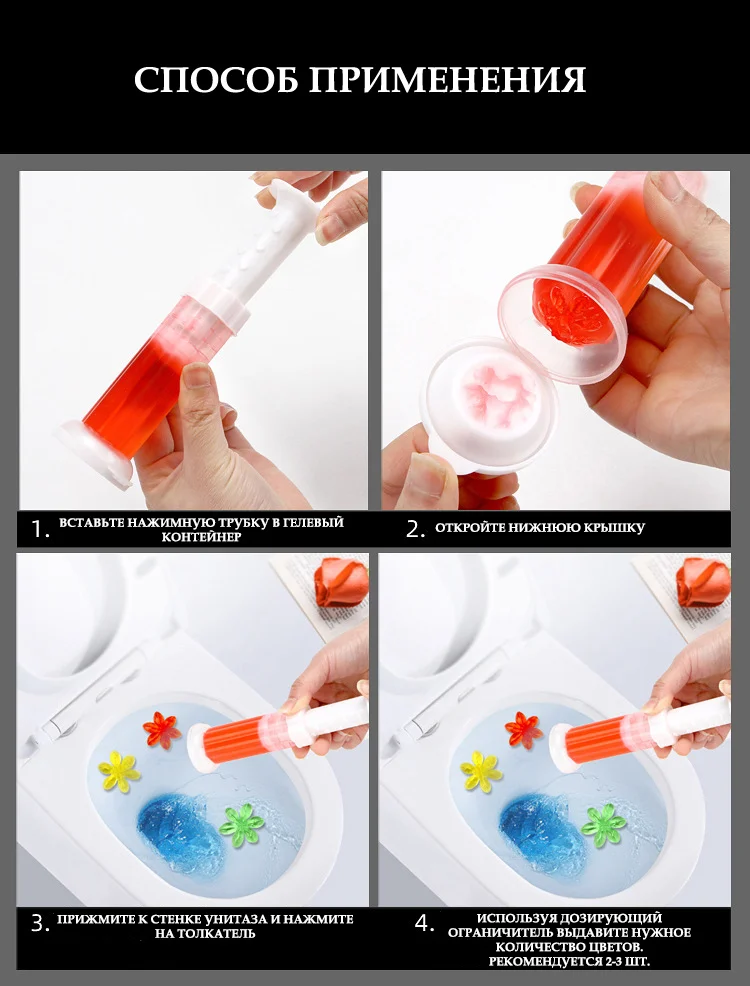 СПОСОБ ПРИМЕНЕНИЯ

1. ВСТАВЬТЕ НАЖИМНУЮ ТРУБКУ В ГЕЛЕВЫЙ КОНТЕЙНЕР

2. ОТКРОЙТЕ НИЖНЮЮ КРЫШКУ

3. ПРИЖМИТЕ К СТЕНКЕ УНИТАЗА И НАЖМИТЕ НА ТОЛКАТЕЛЬ

4. ИСПОЛЬЗУЯ ДОЗИРУЮЩИЙ ОГРАНИЧИТЕЛЬ ВЫДАВИТЕ НУЖНОЕ КОЛИЧЕСТВО ЦВЕТОВ. РЕКОМЕНДУЕТСЯ 2-3 ШТ.