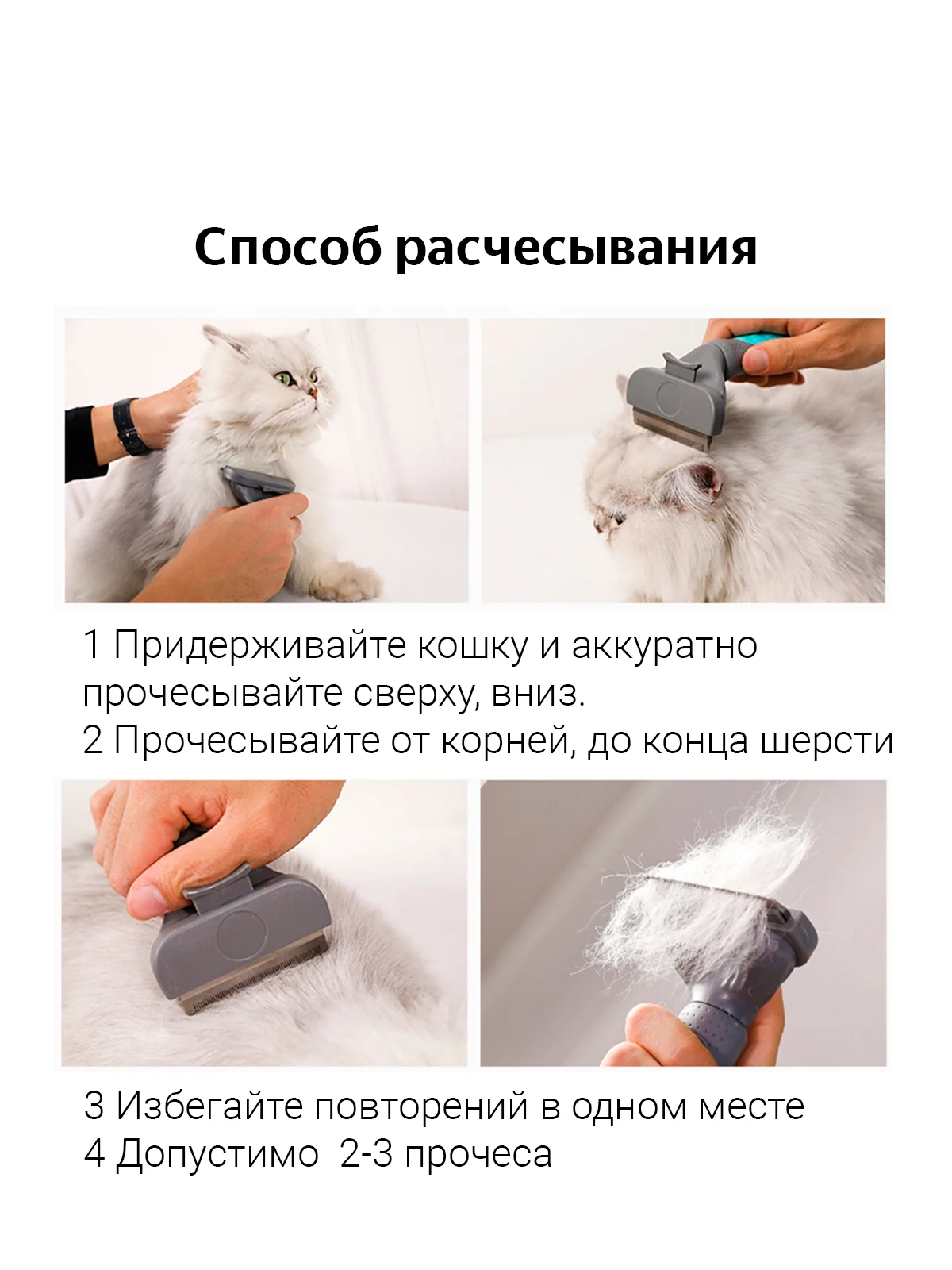 Способ расчесывания

1 Придерживайте кошку и аккуратно прочесывайте сверху, вниз.
2 Прочесывайте от корней, до конца шерсти

3 Избегайте повторений в одном месте
4 Допустимо 2-3 прочеса