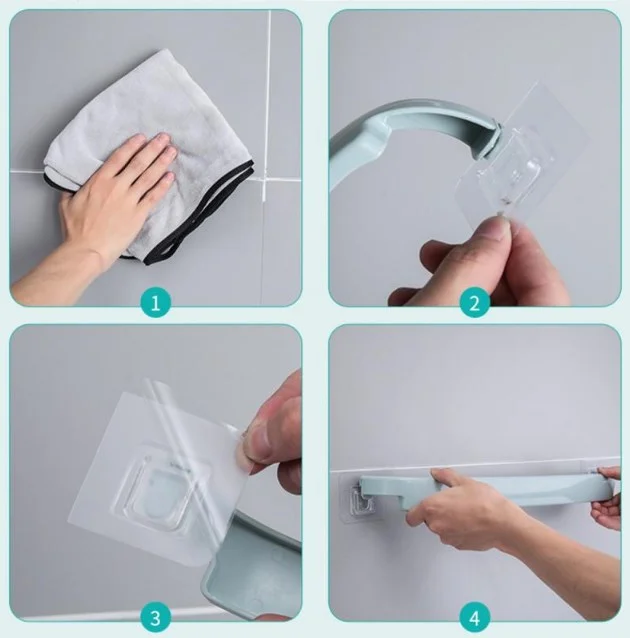 1

2

3

4