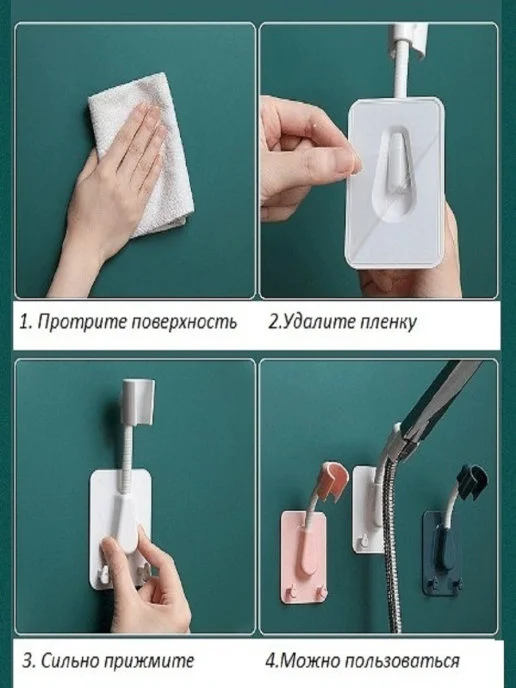 1. Протрите поверхность

2.Удалите пленку

3. Сильно прижмите

4.Можно пользоваться