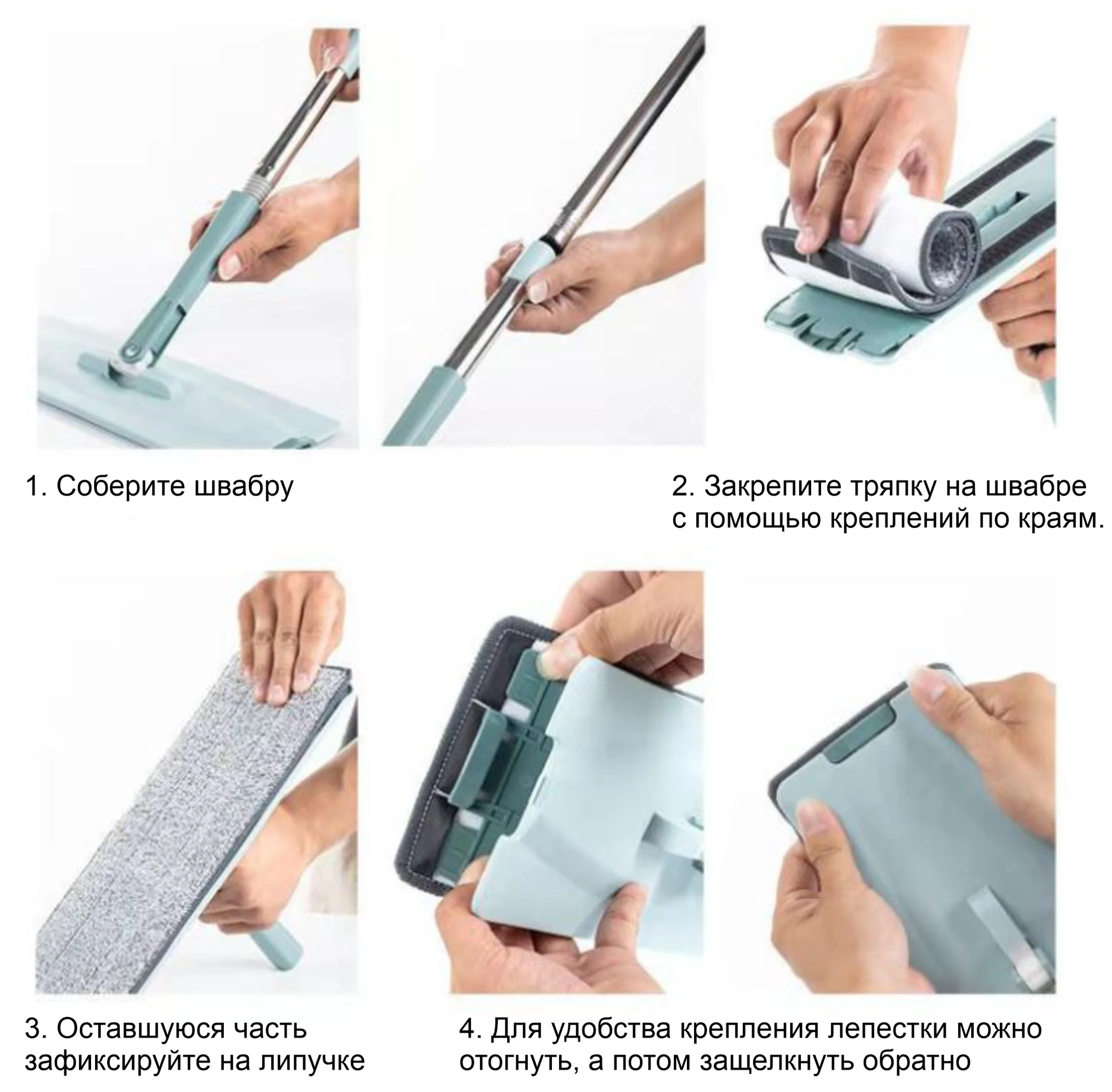 1. Соберите швабру

2. Закрепите тряпку на швабре с помощью креплений по краям.

3. Оставшуюся часть зафиксируйте на липучке

4. Для удобства крепления лепестки можно отогнуть, а потом защелкнуть обратно