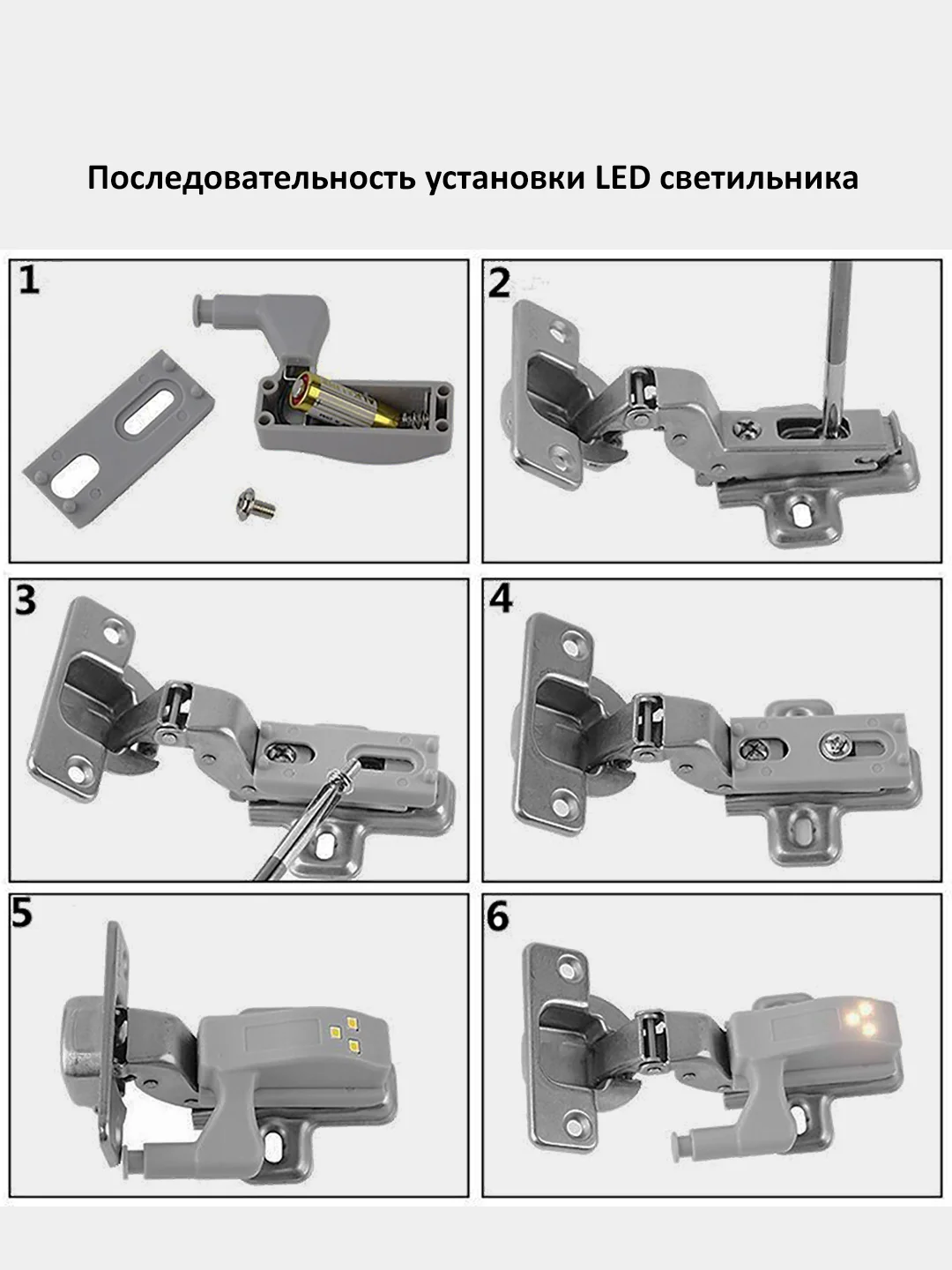 Последовательность установки LED светильника

1

2

3

4

5

6