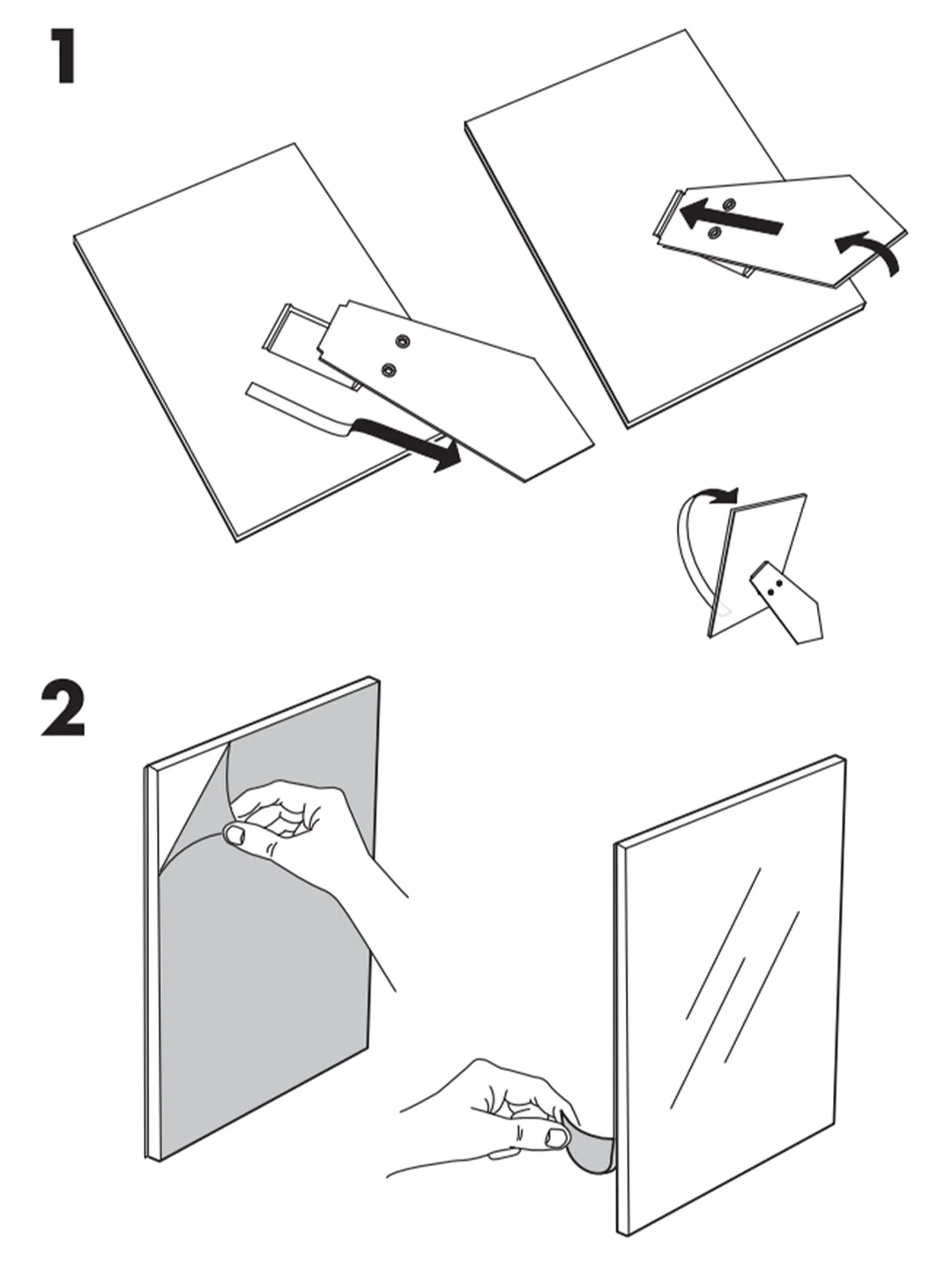 1

2