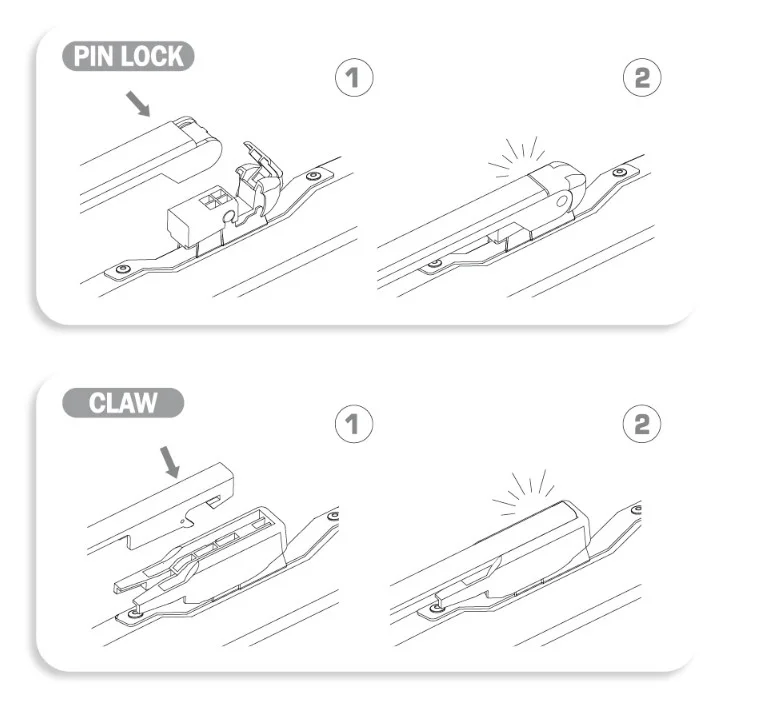 PIN LOCK

1

2

CLAW

1

2