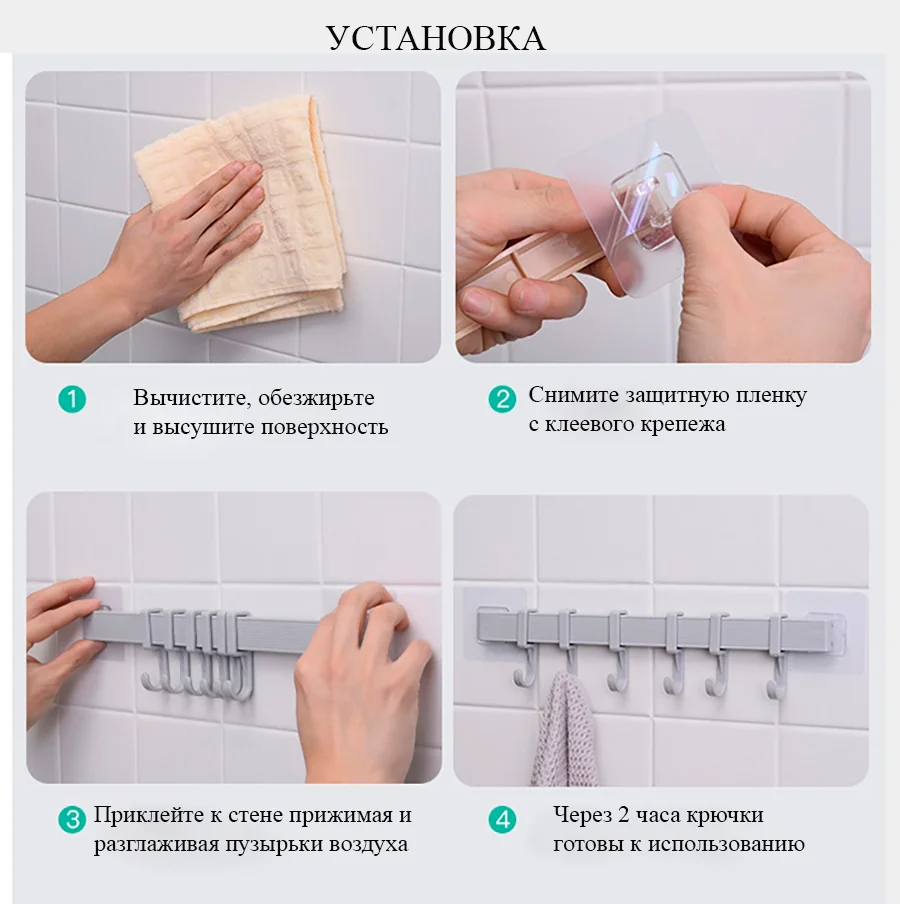 УСТАНОВКА

1 Вычистите, обезжирьте и высушите поверхность

2 Снимите защитную пленку с клеевого крепежа

3 Приклейте к стене прижимая и разглаживая пузырьки воздуха

4 Через 2 часа крючки готовы к использованию