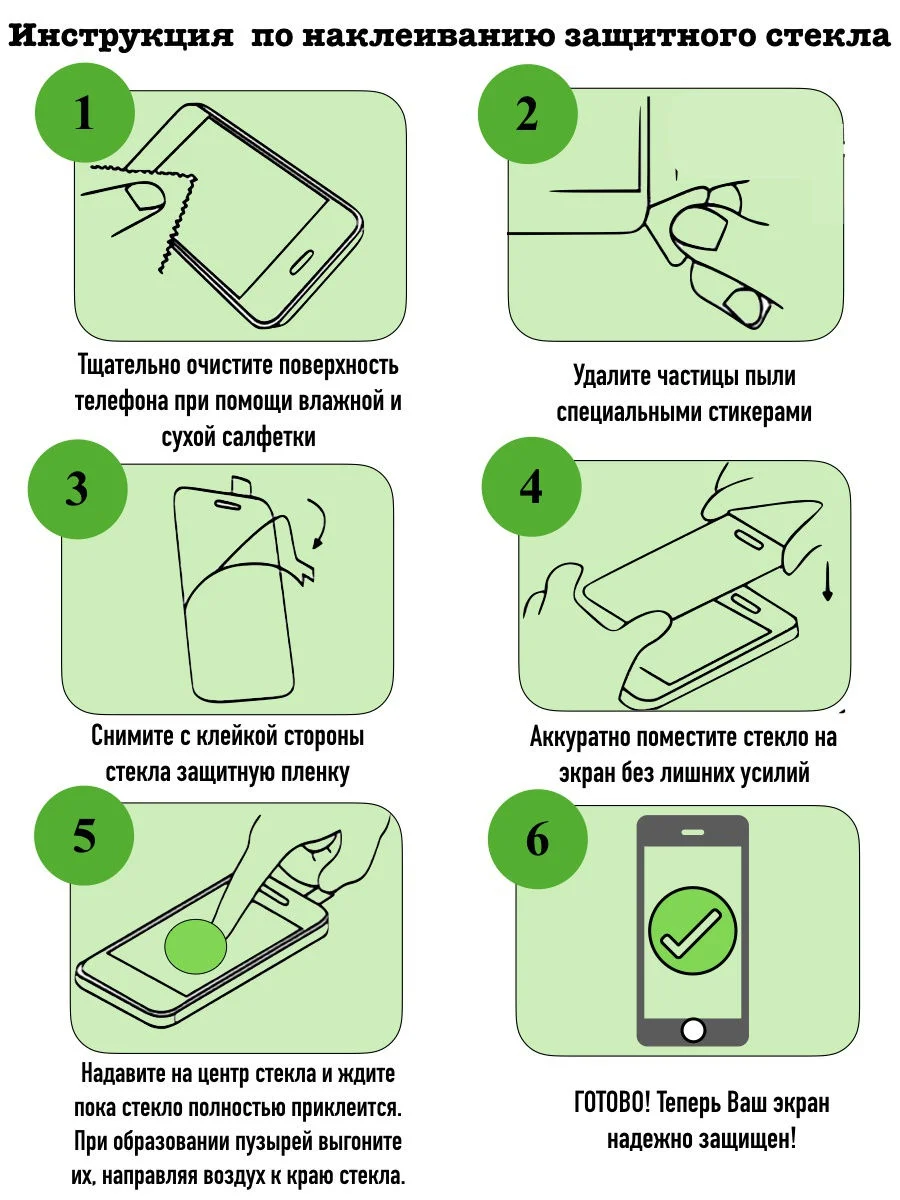 Инструкция по наклеиванию защитного стекла

1

Тщательно очистите поверхность телефона при помощи влажной и сухой салфетки

2

Удалите частицы пыли специальными стикерами

3

Снимите с клейкой стороны стекла защитную пленку

4

Аккуратно поместите стекло на экран без лишних усилий

5

Надавите на центр стекла и ждите пока стекло полностью приклеится. При образовании пузырей выгоните их, направляя воздух к краю стекла.

6

ГОТОВО! Теперь Ваш экран надежно защищен!