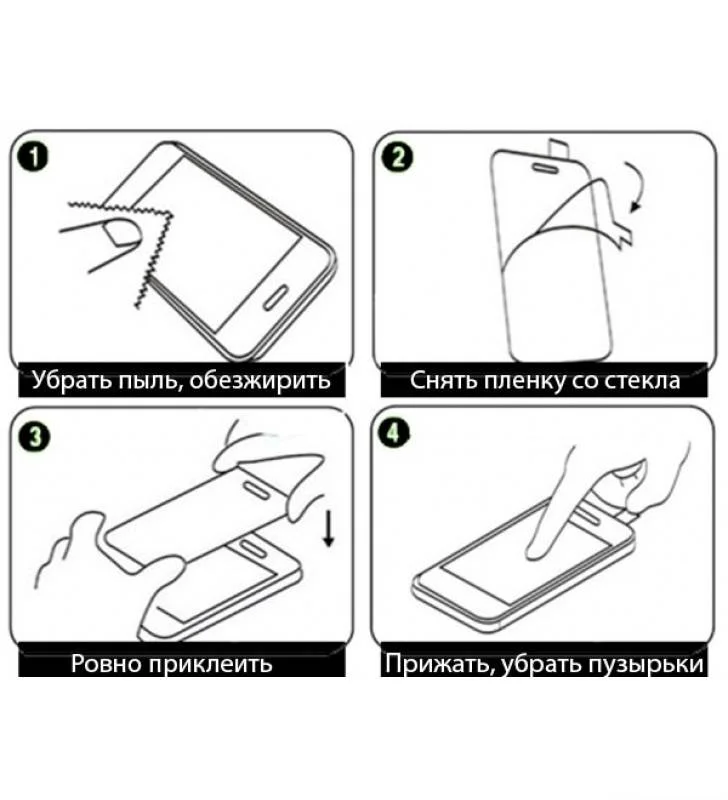 1
Убрать пыль, обезжирить

2
Снять пленку со стекла

3
Ровно приклеить

4
Прижать, убрать пузырьки