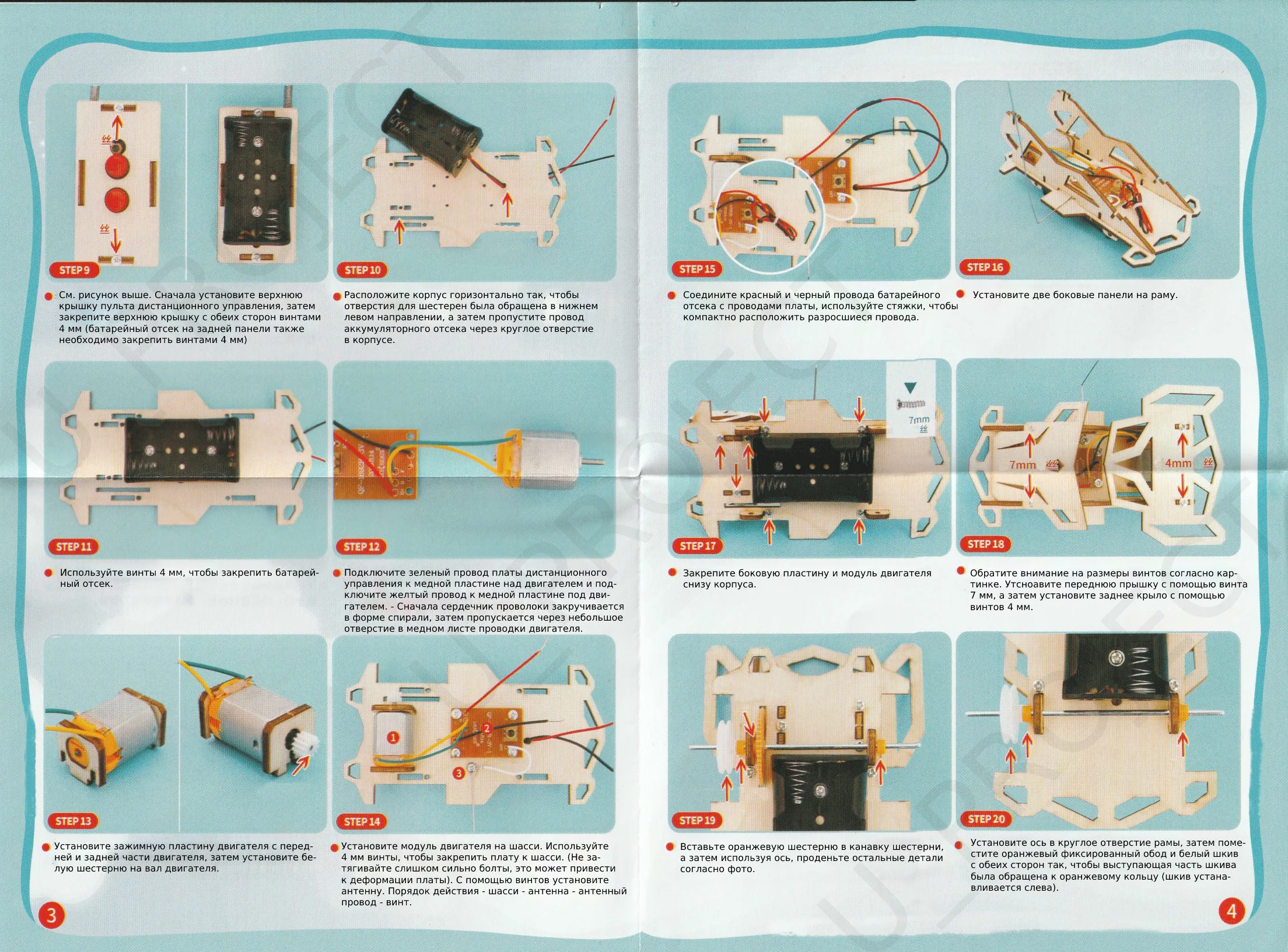 STEP 9

См. рисунок выше. Сначала установите верхнюю крышку пульта дистанционного управления, затем закрепите верхнюю крышку с обеих сторон винтами 4 мм (батарейный отсек на задней панели также необходимо закрепить винтами 4 мм)

STEP 10

Расположите корпус горизонтально так, чтобы отверстия для шестерен была обращена в нижнем левом направлении, а затем пропустите провод аккумуляторного отсека через круглое отверстие в корпусе.

STEP 11

Используйте винты 4 мм, чтобы закрепить батарейный отсек.

STEP 12

Подключите зеленый провод платы дистанционного управления к медной пластине над двигателем и подключите желтый провод к медной пластине под двигателем. - Сначала сердечник проволоки закручивается в форме спирали, затем пропускается через небольшое отверстие в медном листе проводки двигателя.

STEP 13

Установите зажимную пластину двигателя с передней и задней части двигателя, затем установите белую шестерню на вал двигателя.

1 2 3

STEP 14

Установите модуль двигателя на шасси. Используйте 4 мм винты, чтобы закрепить плату к шасси. (Не затягивайте слишком сильно болты, это может привести к деформации платы). С помощью винтов установите антенну. Порядок действия - шасси - антенна - антенный провод - винт.

3

STEP 15

Соедините красный и черный провода батарейного отсека с проводами платы, используйте стяжки, чтобы компактно расположить разросшиеся провода.

STEP 16

Установите две боковые панели на раму.

7mm

STEP 17

Закрепите боковую пластину и модуль двигателя снизу корпуса.

7mm 4mm

STEP 18

Обратите внимание на размеры винтов согласно картинке. Утсноавите переднюю прышку с помощью винта 7 мм, а затем установите заднее крыло с помощью винтов 4 мм.

STEP 19

Вставьте оранжевую шестерню в канавку шестерни, а затем используя ось, проденьте остальные детали согласно фото.

STEP 20

Установите ось в круглое отверстие рамы, затем поместите оранжевый фиксированный обод и белый шкив с обеих сторон так, чтобы выступающая часть шкива была обращена к оранжевому кольцу (шкив устанавливается слева).

4