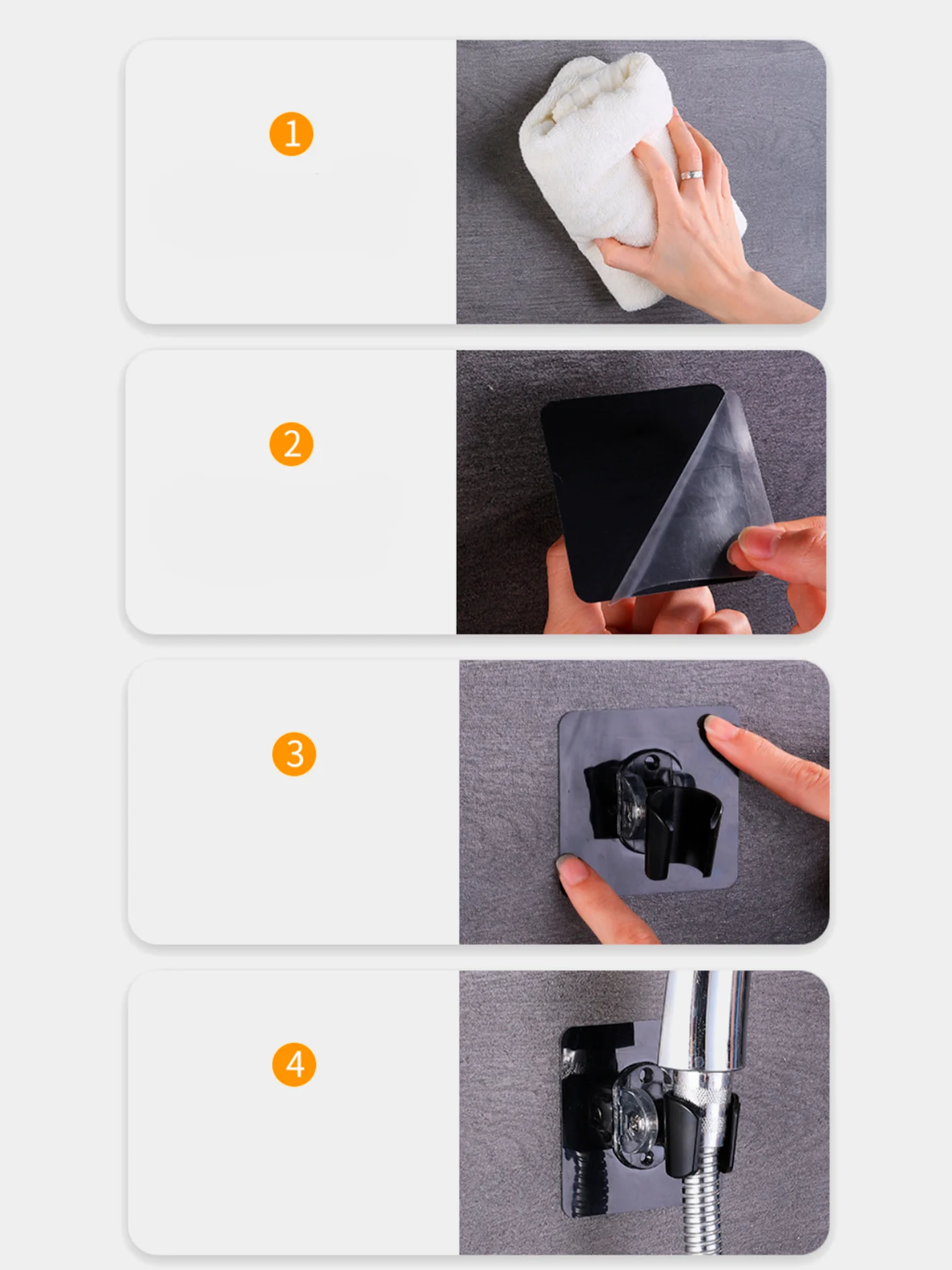 1

2

3

4