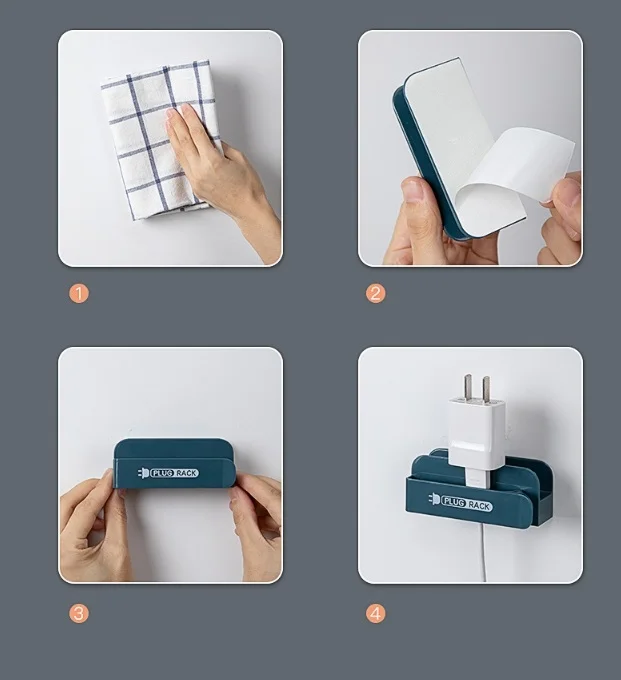 1

2

PLUG RACK

3

PLUG RACK

4