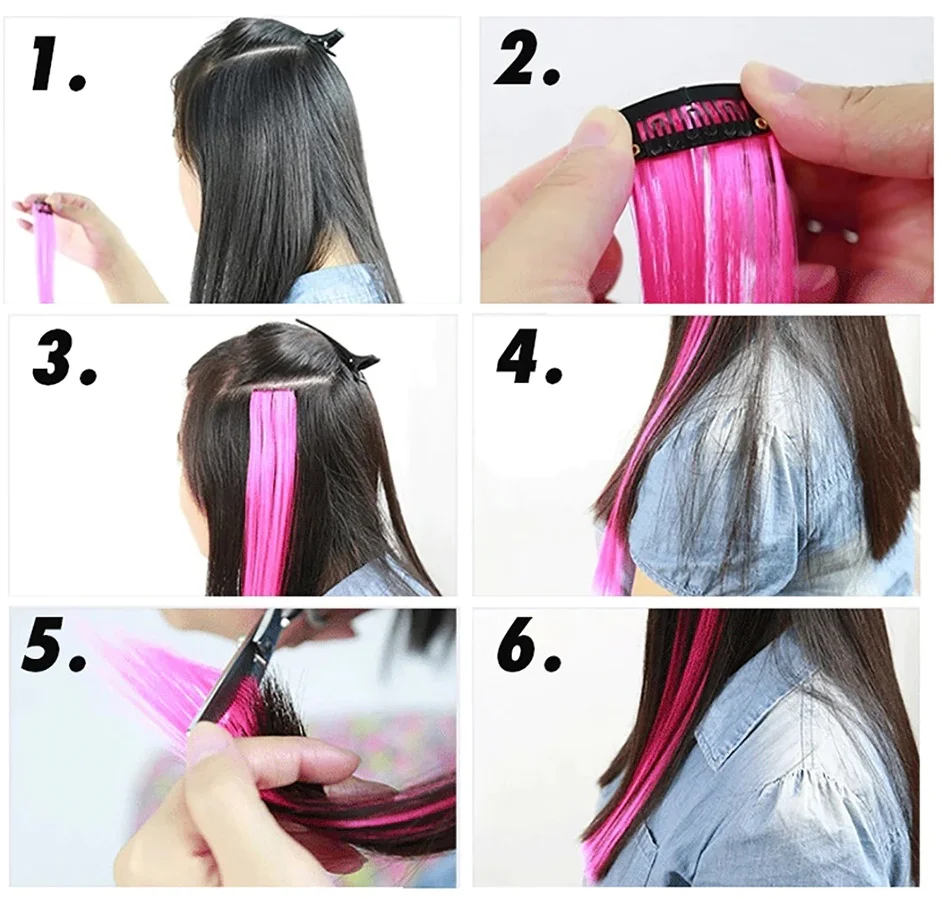 1.

2.

3.

4.

5.

6.