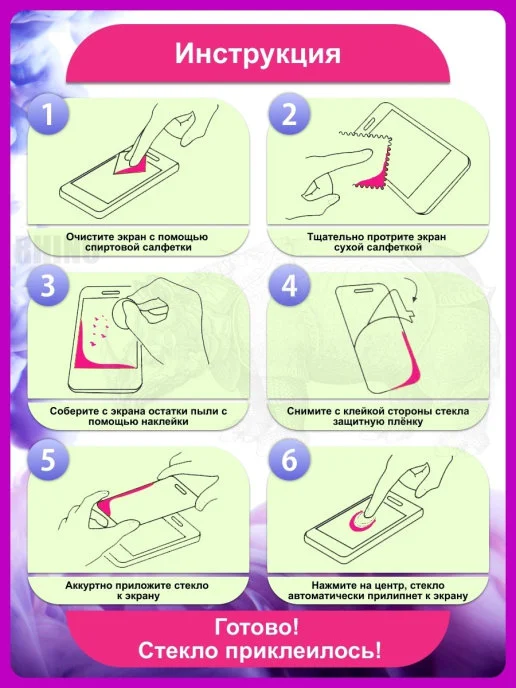 Инструкция

1

Очистите экран с помощью спиртовой салфетки

2

Тщательно протрите экран сухой салфеткой

3

Соберите с экрана остатки пыли с помощью наклейки

4

Снимите с клейкой стороны стекла защитную плёнку

5

Аккуртно приложите стекло к экрану

6

Нажмите на центр, стекло автоматически прилипнет к экрану

Готово!
Стекло приклеилось!