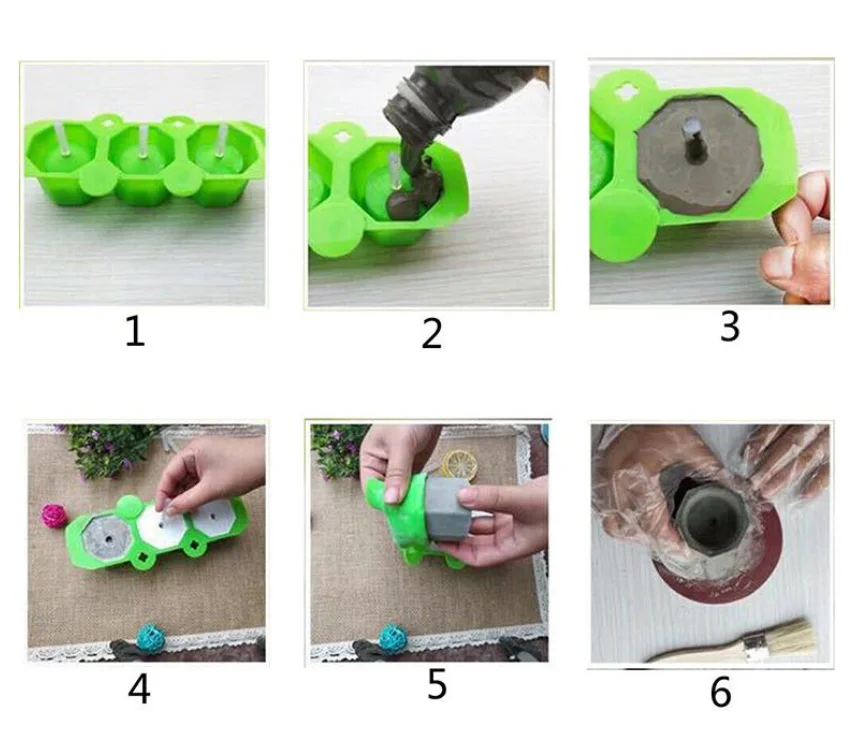 1

2

3

4

5

6