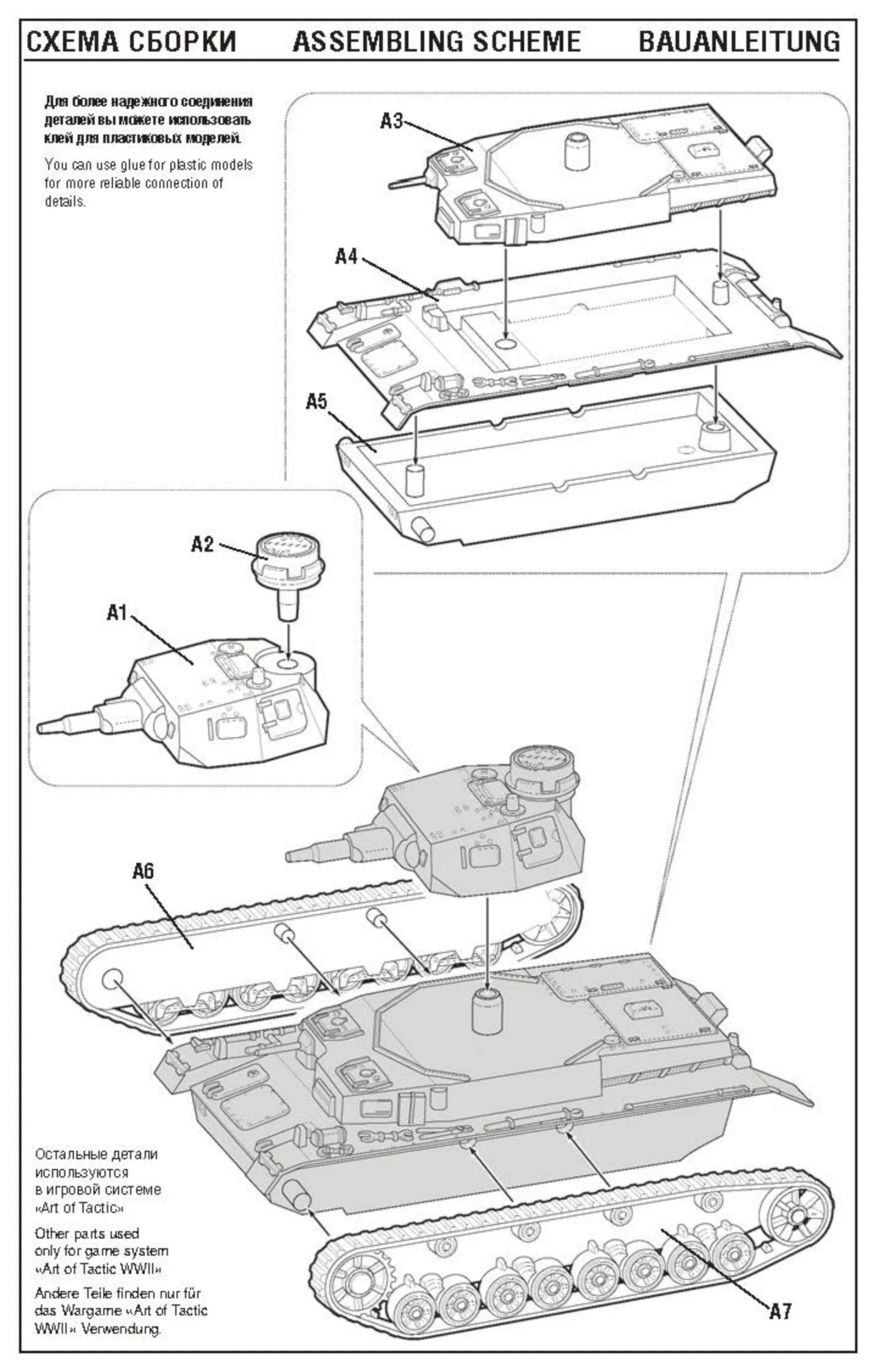 СХЕМА СБОРКИ ASSEMBLING SCHEME BAUANLEITUNG

Для более надежного соединения деталей вы можете использовать клей для пластиковых моделей.

You can use glue for plastic models for more reliable connection of details.

A3

A4

A5

A2

A1

A6

A7

Остальные детали используются в игровой системе «Art of Tactic»

Other parts used only for game system «Art of Tactic WWII»

Andere Teile finden nur für das Wargame «Art of Tactic WWII» Verwendung.