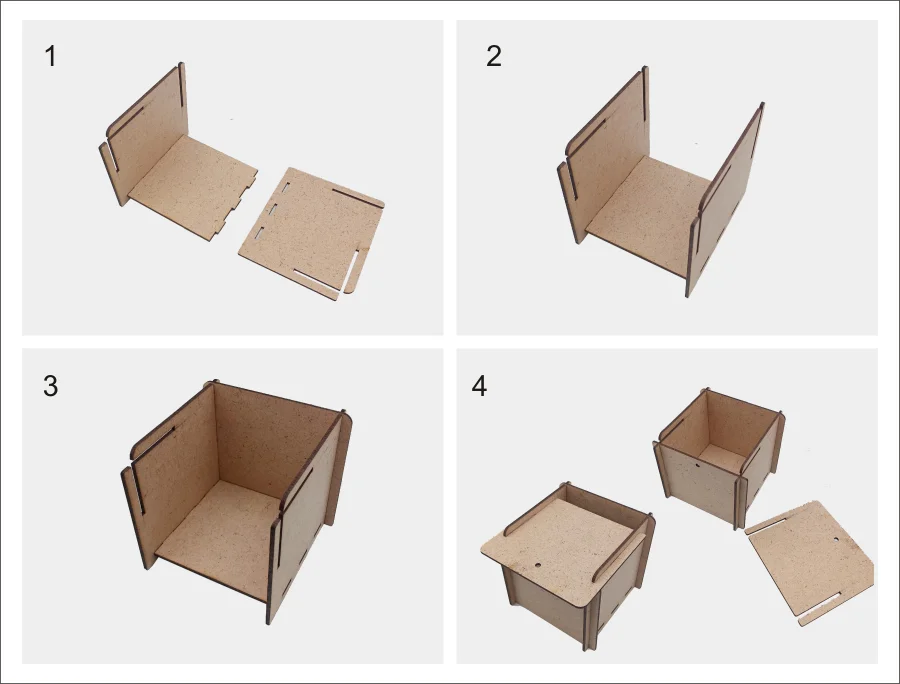 1

2

3

4