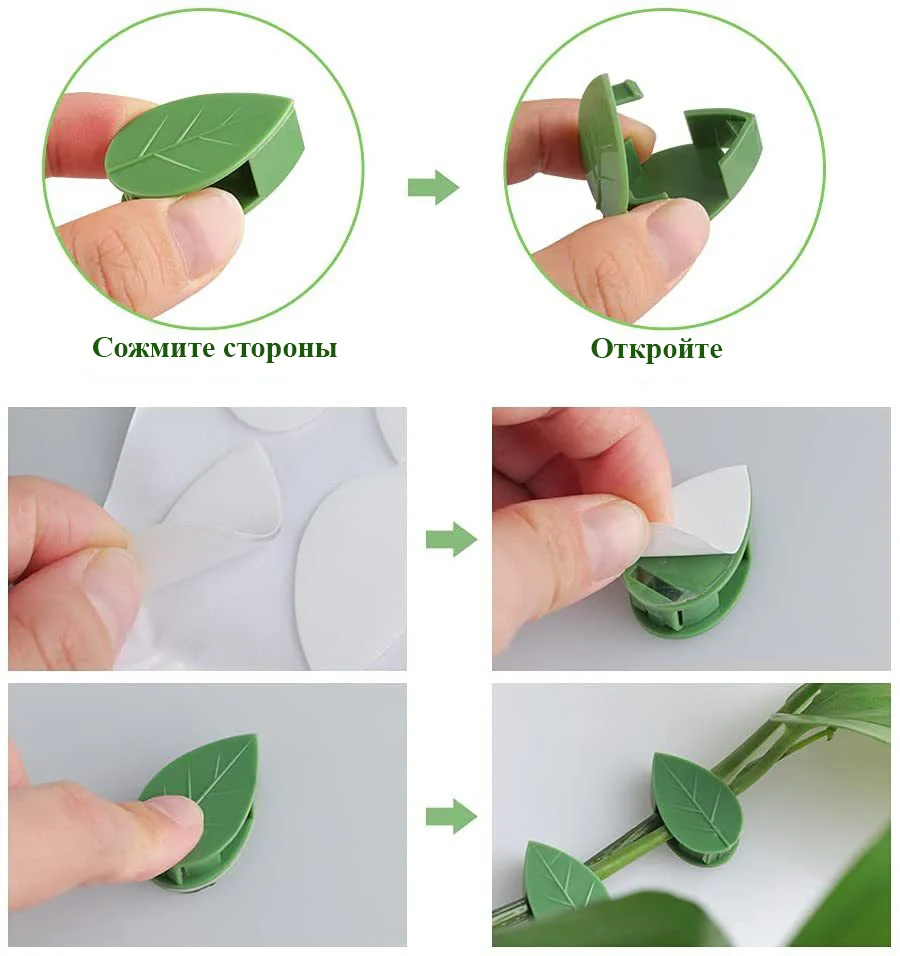 Сожмите стороны

Откройте