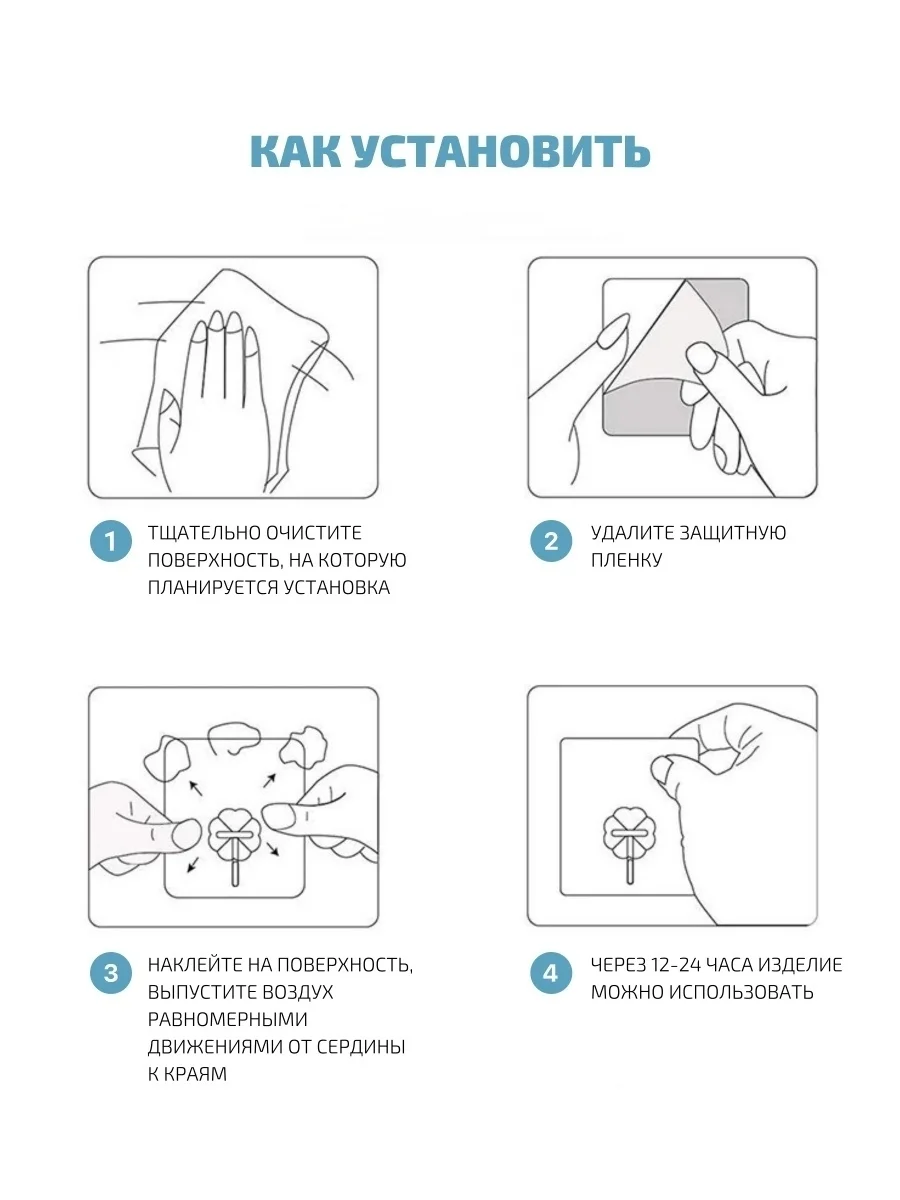 КАК УСТАНОВИТЬ

1 ТЩАТЕЛЬНО ОЧИСТИТЕ ПОВЕРХНОСТЬ, НА КОТОРУЮ ПЛАНИРУЕТСЯ УСТАНОВКА

2 УДАЛИТЕ ЗАЩИТНУЮ ПЛЕНКУ

3 НАКЛЕЙТЕ НА ПОВЕРХНОСТЬ, ВЫПУСТИТЕ ВОЗДУХ РАВНОМЕРНЫМИ ДВИЖЕНИЯМИ ОТ СЕРДИНЫ К КРАЯМ

4 ЧЕРЕЗ 12-24 ЧАСА ИЗДЕЛИЕ МОЖНО ИСПОЛЬЗОВАТЬ