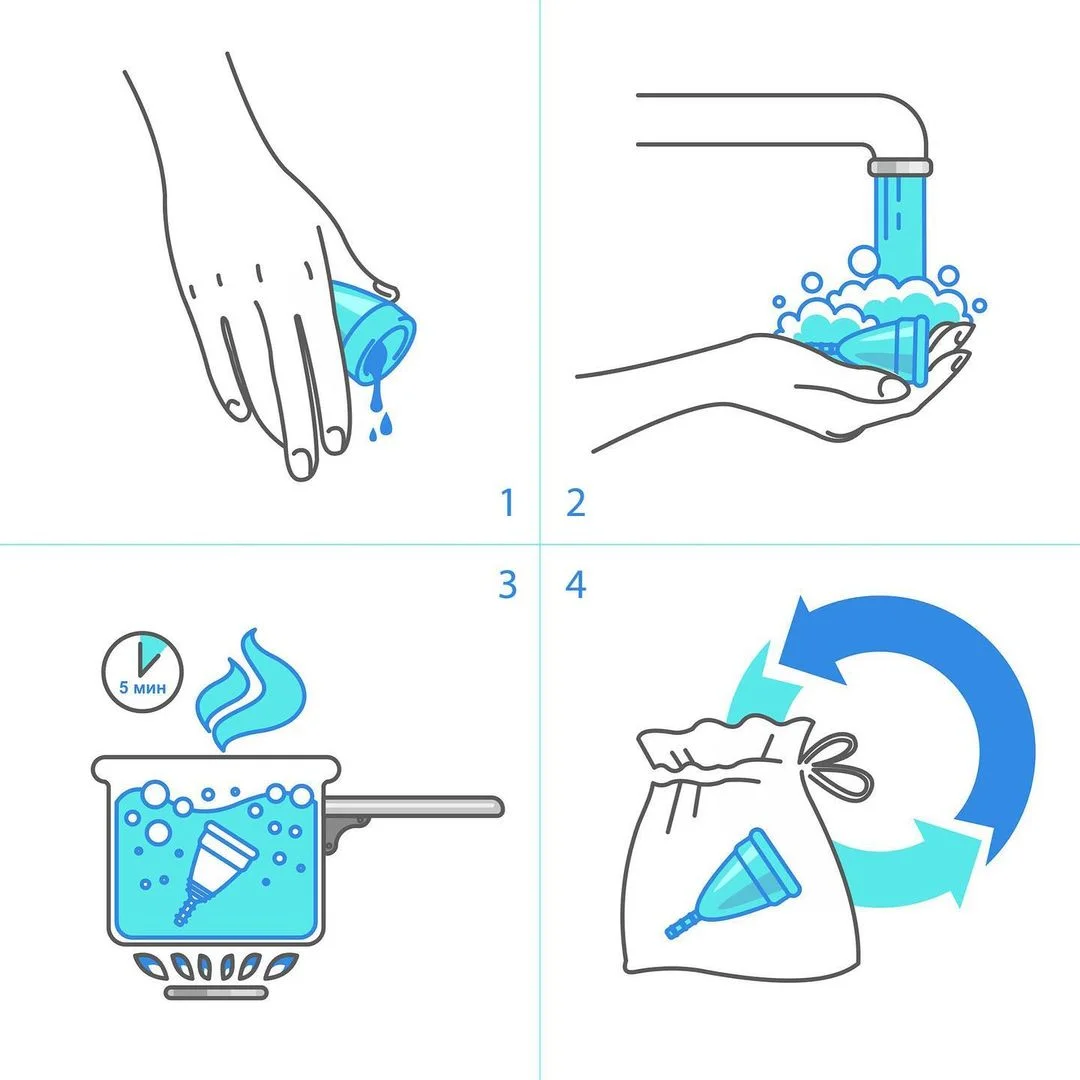 1 2

3 4

5 мин