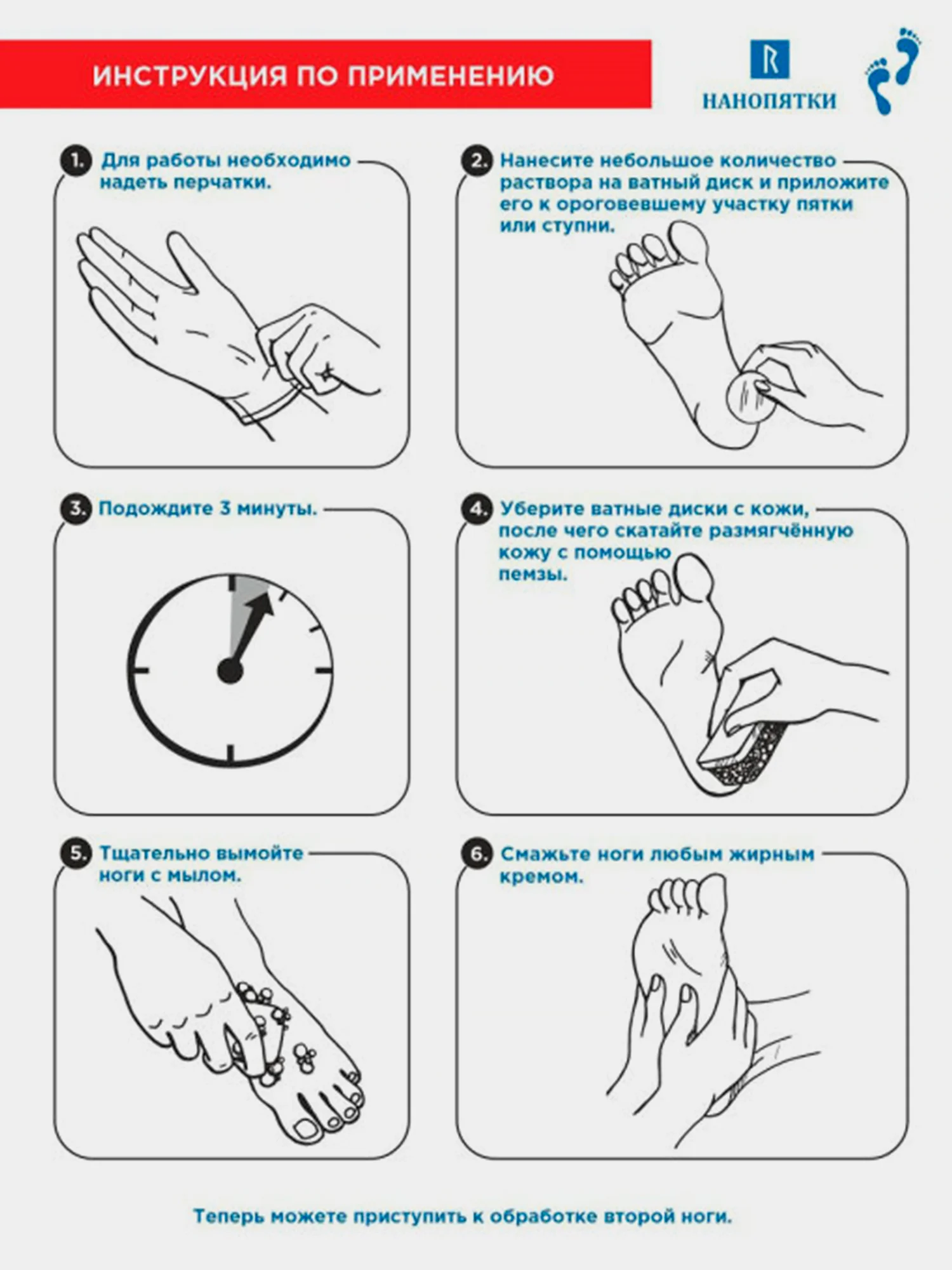 ИНСТРУКЦИЯ ПО ПРИМЕНЕНИЮ

R
НАНОПЯТКИ

1. Для работы необходимо надеть перчатки.

2. Нанесите небольшое количество раствора на ватный диск и приложите его к ороговевшему участку пятки или ступни.

3. Подождите 3 минуты.

4. Уберите ватные диски с кожи, после чего скатайте размягчённую кожу с помощью пемзы.

5. Тщательно вымойте ноги с мылом.

6. Смажьте ноги любым жирным кремом.

Теперь можете приступить к обработке второй ноги.