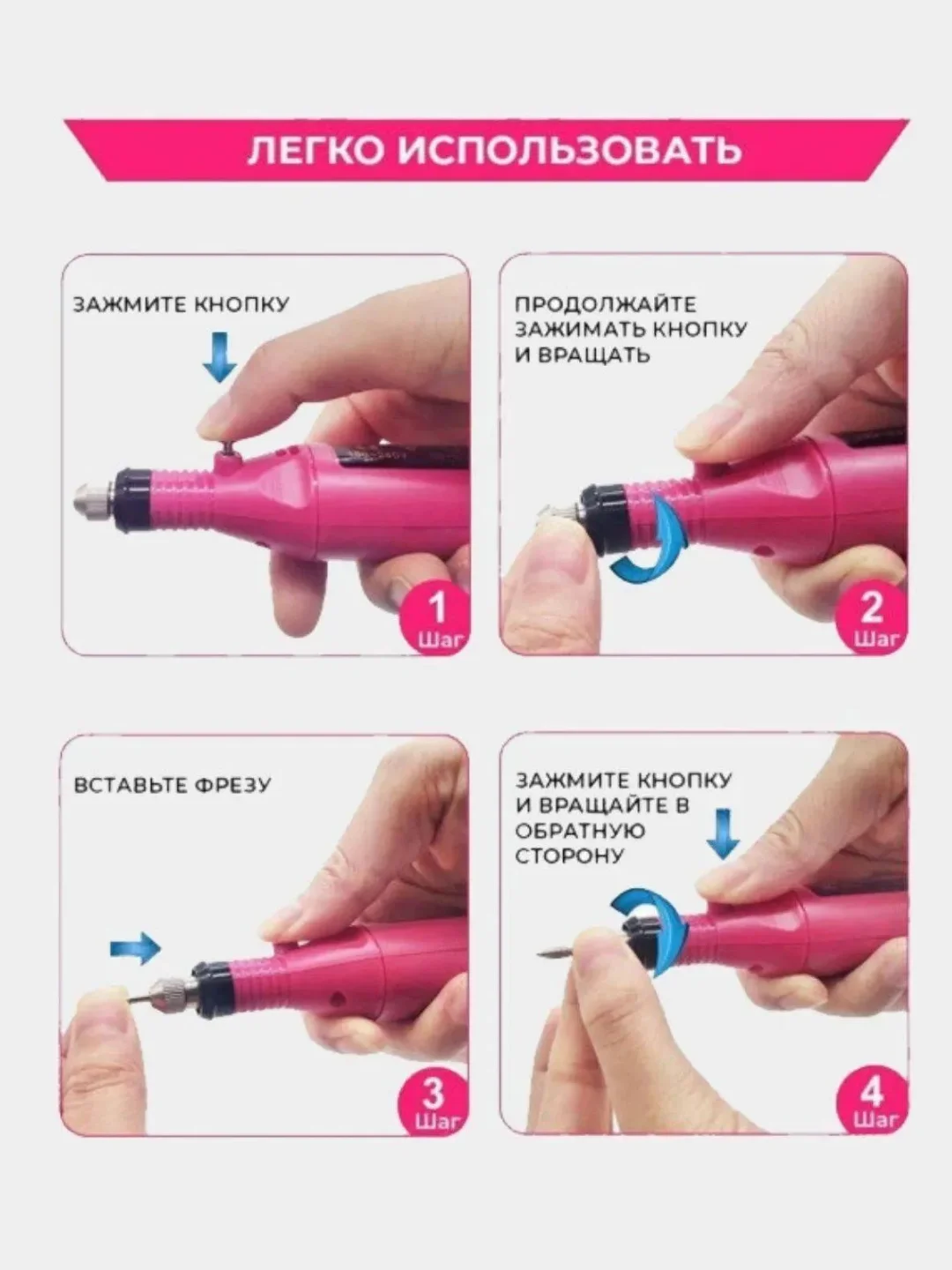 ЛЕГКО ИСПОЛЬЗОВАТЬ

ЗАЖМИТЕ КНОПКУ

1
Шаг

ПРОДОЛЖАЙТЕ ЗАЖИМАТЬ КНОПКУ И ВРАЩАТЬ

2
Шаг

ВСТАВЬТЕ ФРЕЗУ

3
Шаг

ЗАЖМИТЕ КНОПКУ И ВРАЩАЙТЕ В ОБРАТНУЮ СТОРОНУ

4
Шаг